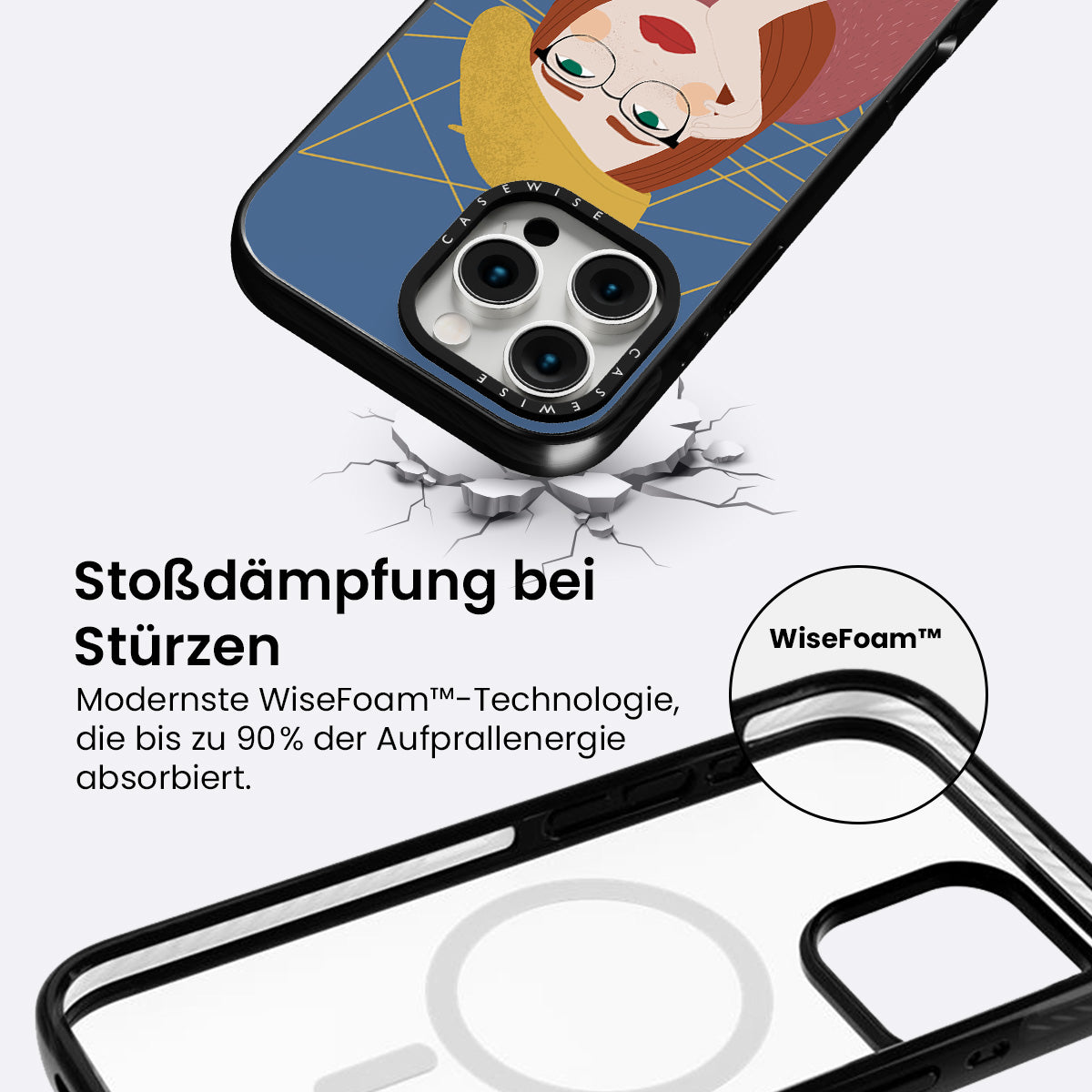 CASEWISE

CASEWISE

Stoßdämpfung bei Stürzen

Modernste WiseFoam™-Technologie, die bis zu 90% der Aufprallenergie absorbiert.

WiseFoam™