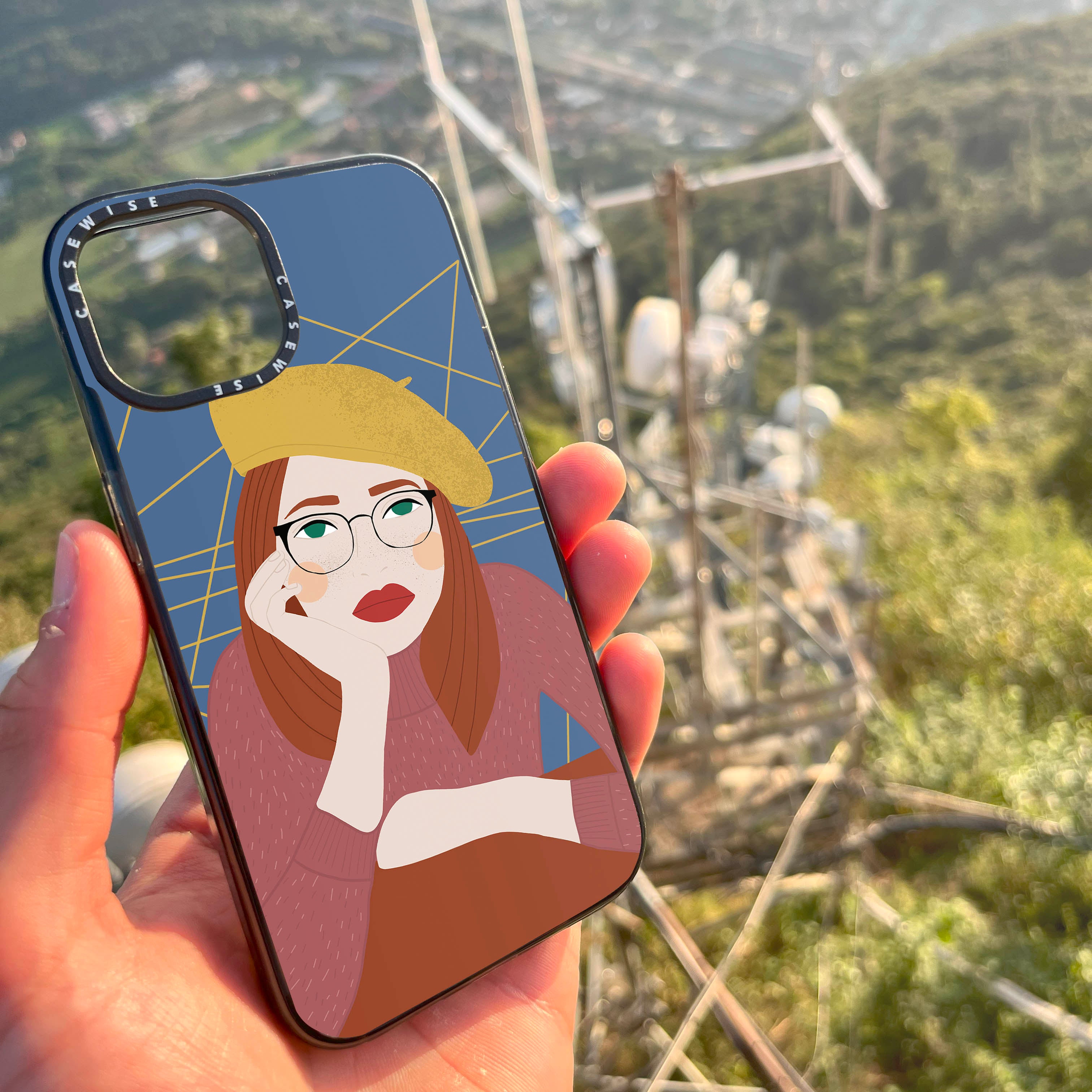 CASEWISE CASEWISE