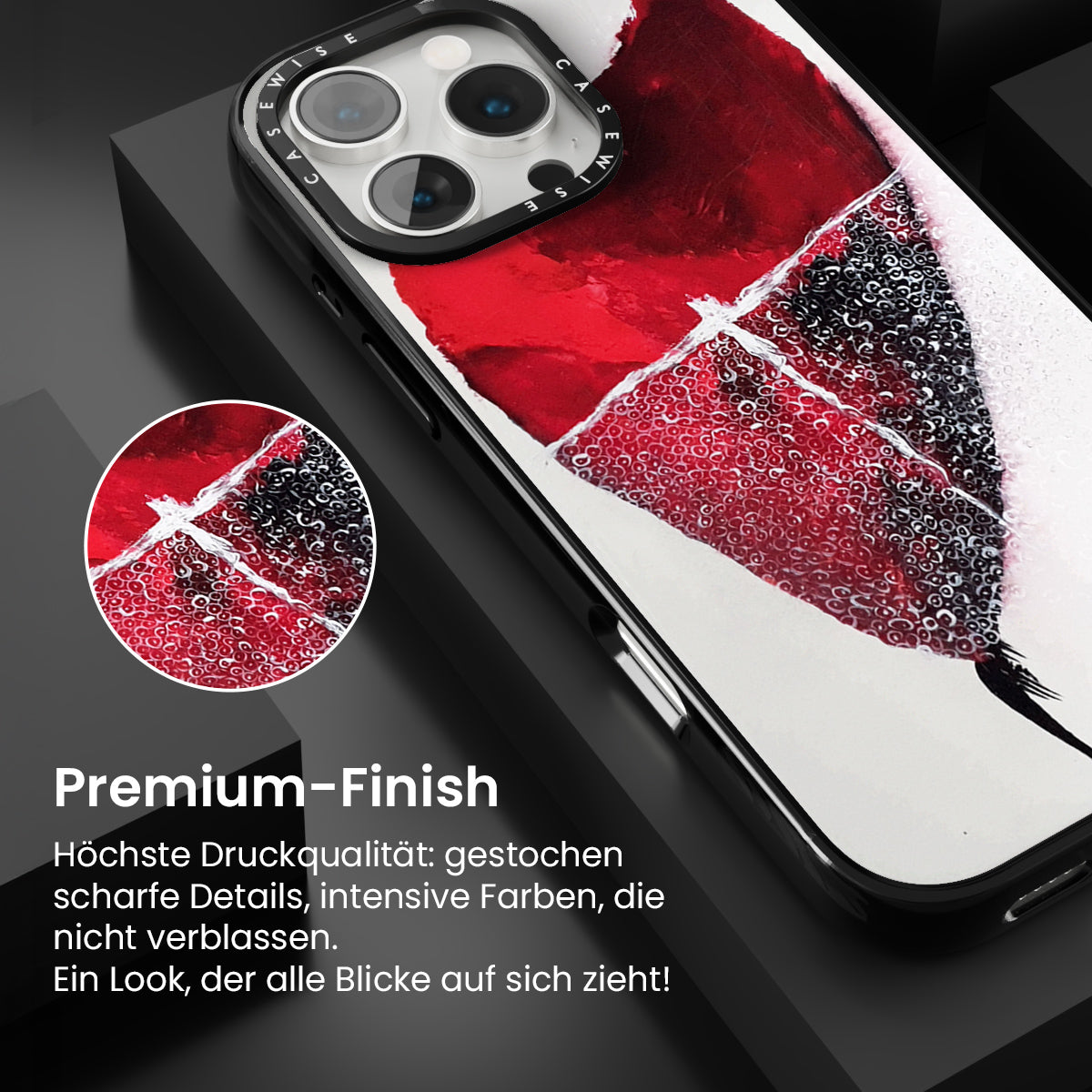 CASEWISE CASEWISE

Premium-Finish

Höchste Druckqualität: gestochen scharfe Details, intensive Farben, die nicht verblassen.
Ein Look, der alle Blicke auf sich zieht!