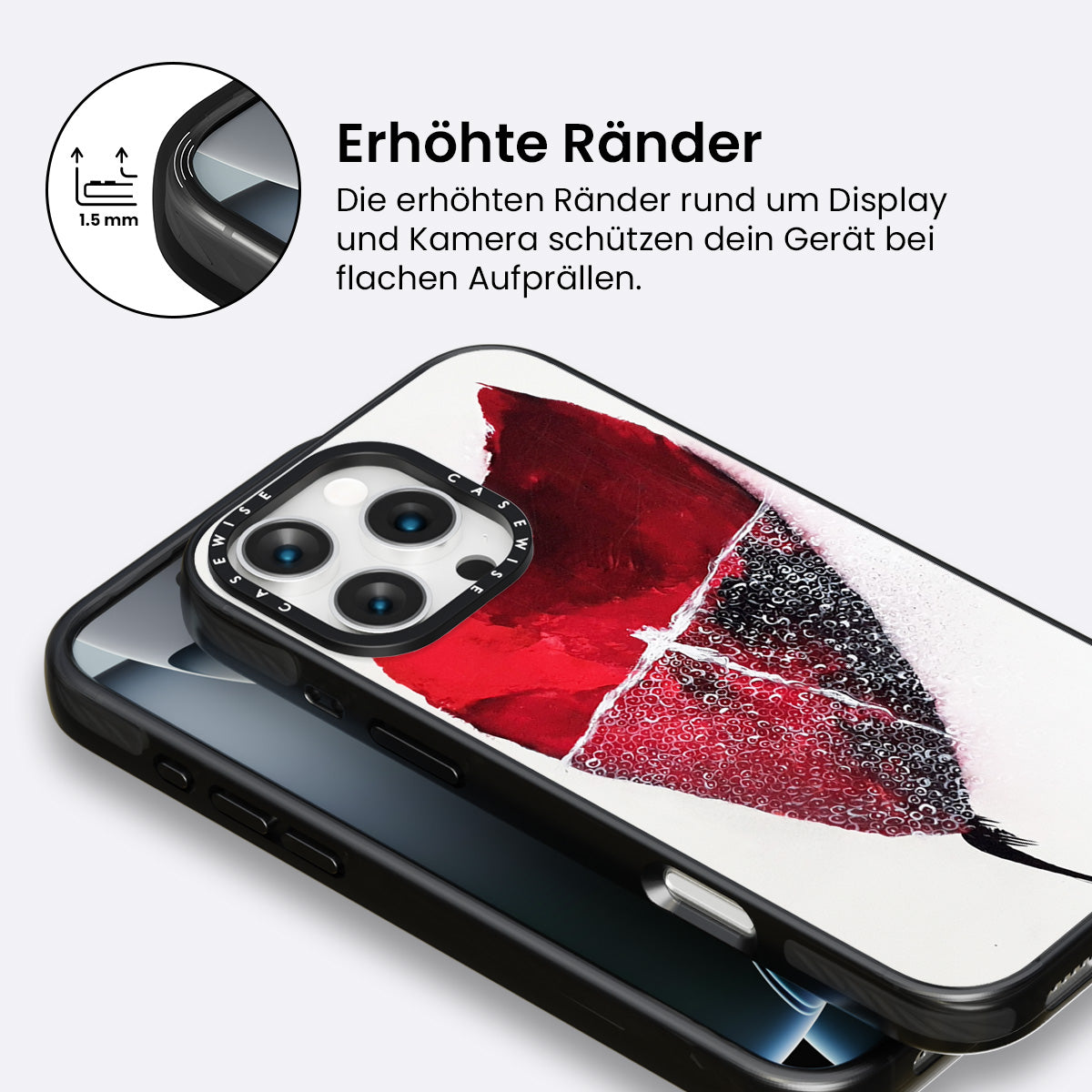 1.5 mm

Erhöhte Ränder

Die erhöhten Ränder rund um Display und Kamera schützen dein Gerät bei flachen Aufprällen.

CASEWISE CASEWISE