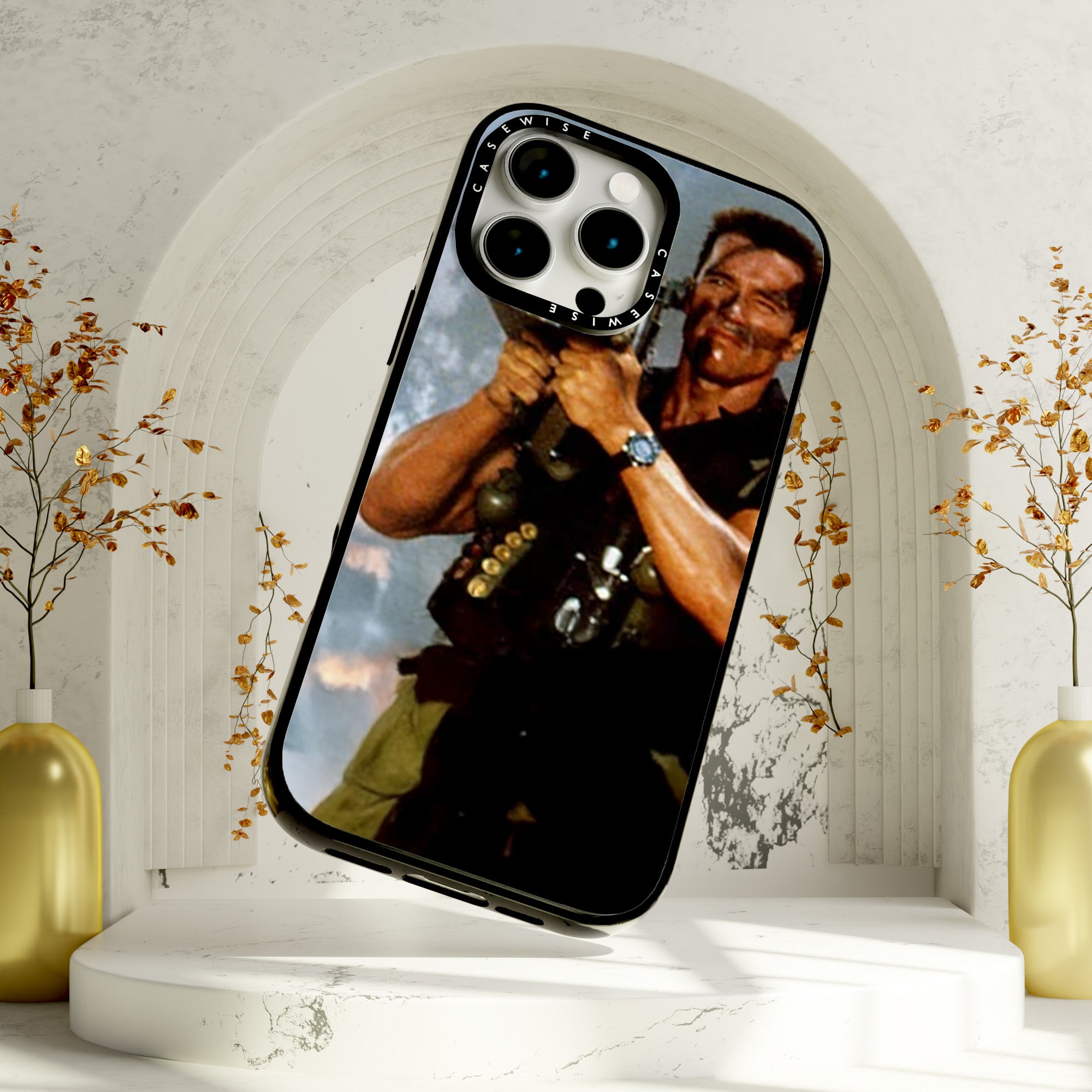 CASEWISE
CASEWISE