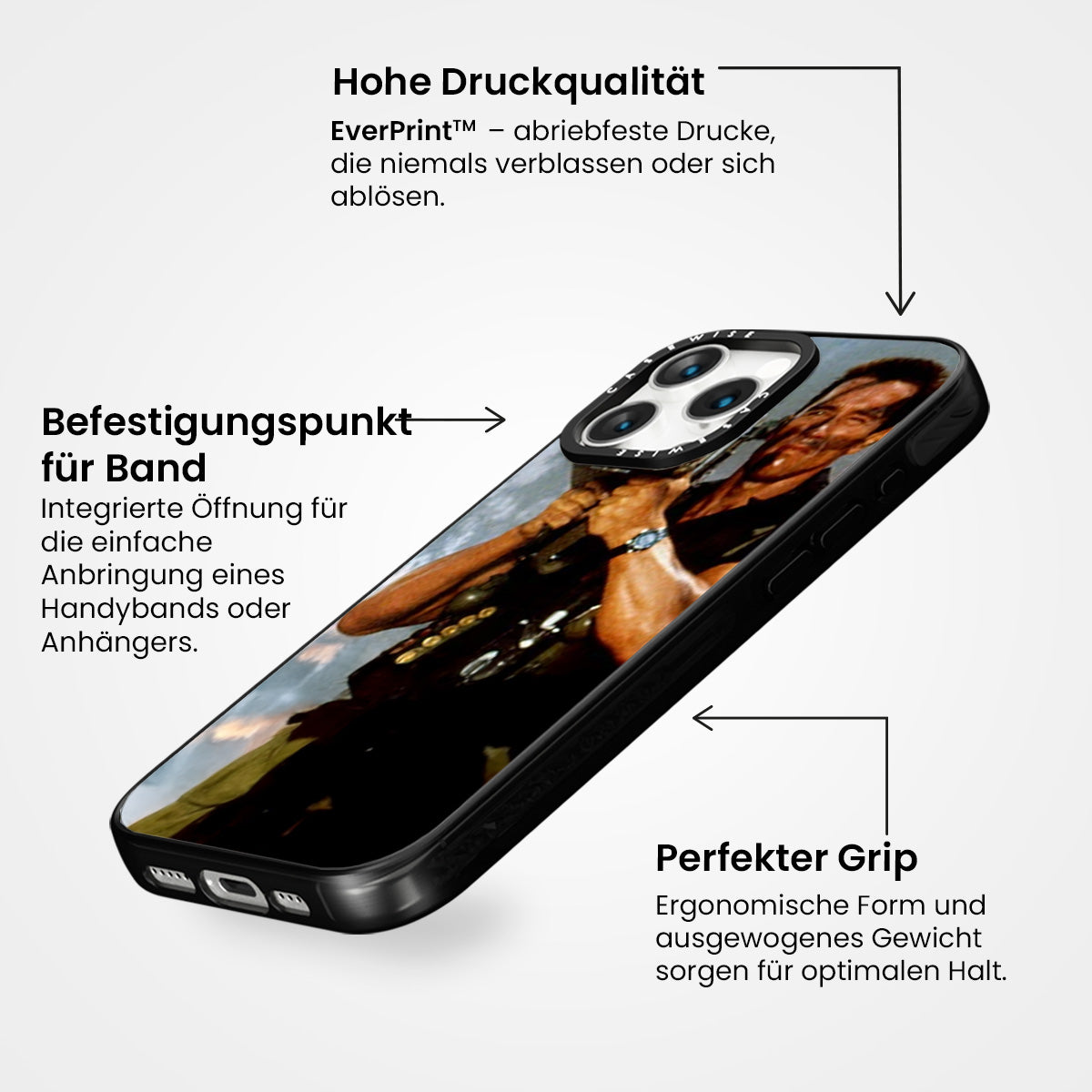 Hohe Druckqualität

EverPrint™ – abriebfeste Drucke, die niemals verblassen oder sich ablösen.

Befestigungspunkt für Band

Integrierte Öffnung für die einfache Anbringung eines Handybands oder Anhängers.

CASEWISE

CASEWISE

Perfekter Grip

Ergonomische Form und ausgewogenes Gewicht sorgen für optimalen Halt.