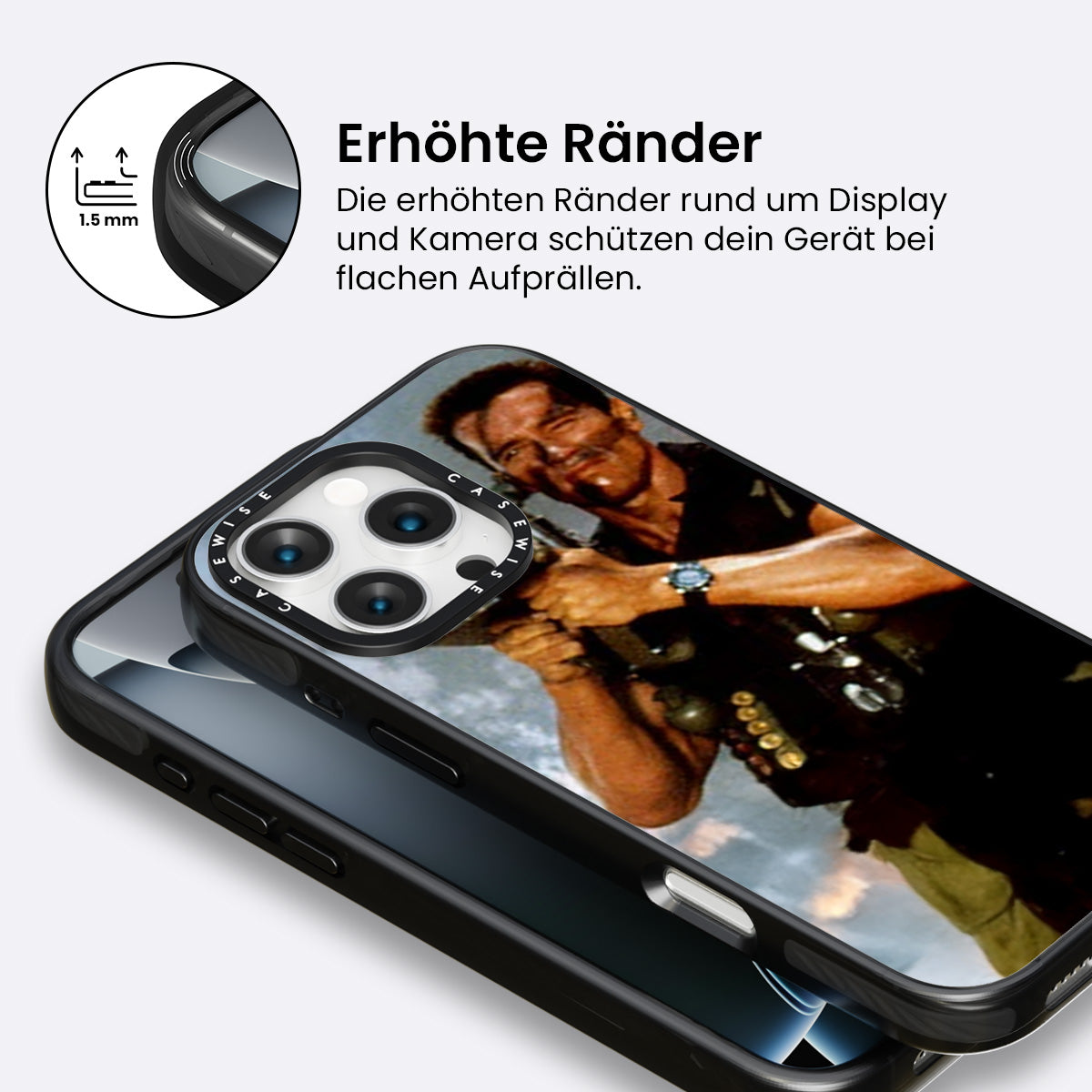 1.5 mm

Erhöhte Ränder

Die erhöhten Ränder rund um Display und Kamera schützen dein Gerät bei flachen Aufprällen.

CASEWISE CASEWISE