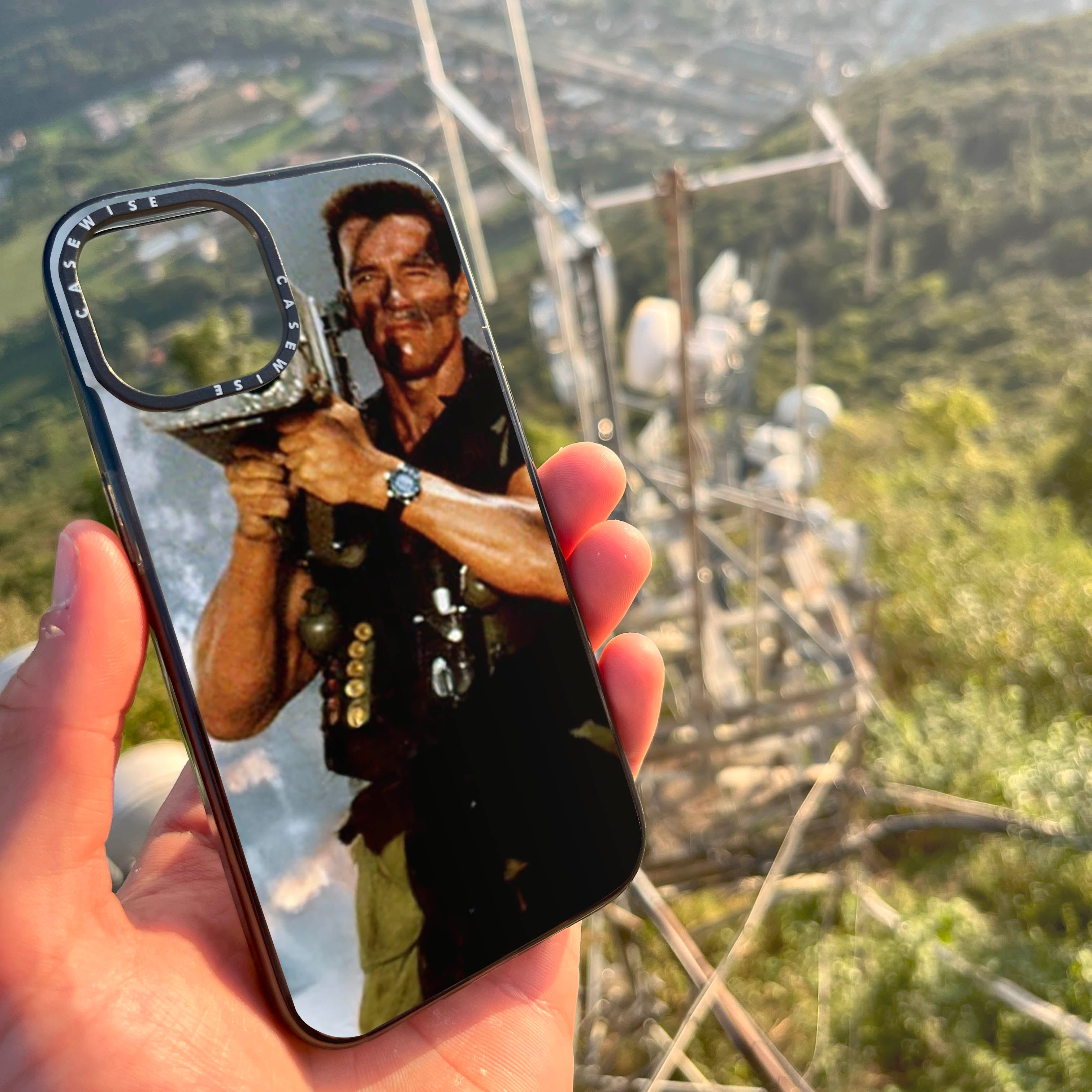 CASEWISE CASEWISE