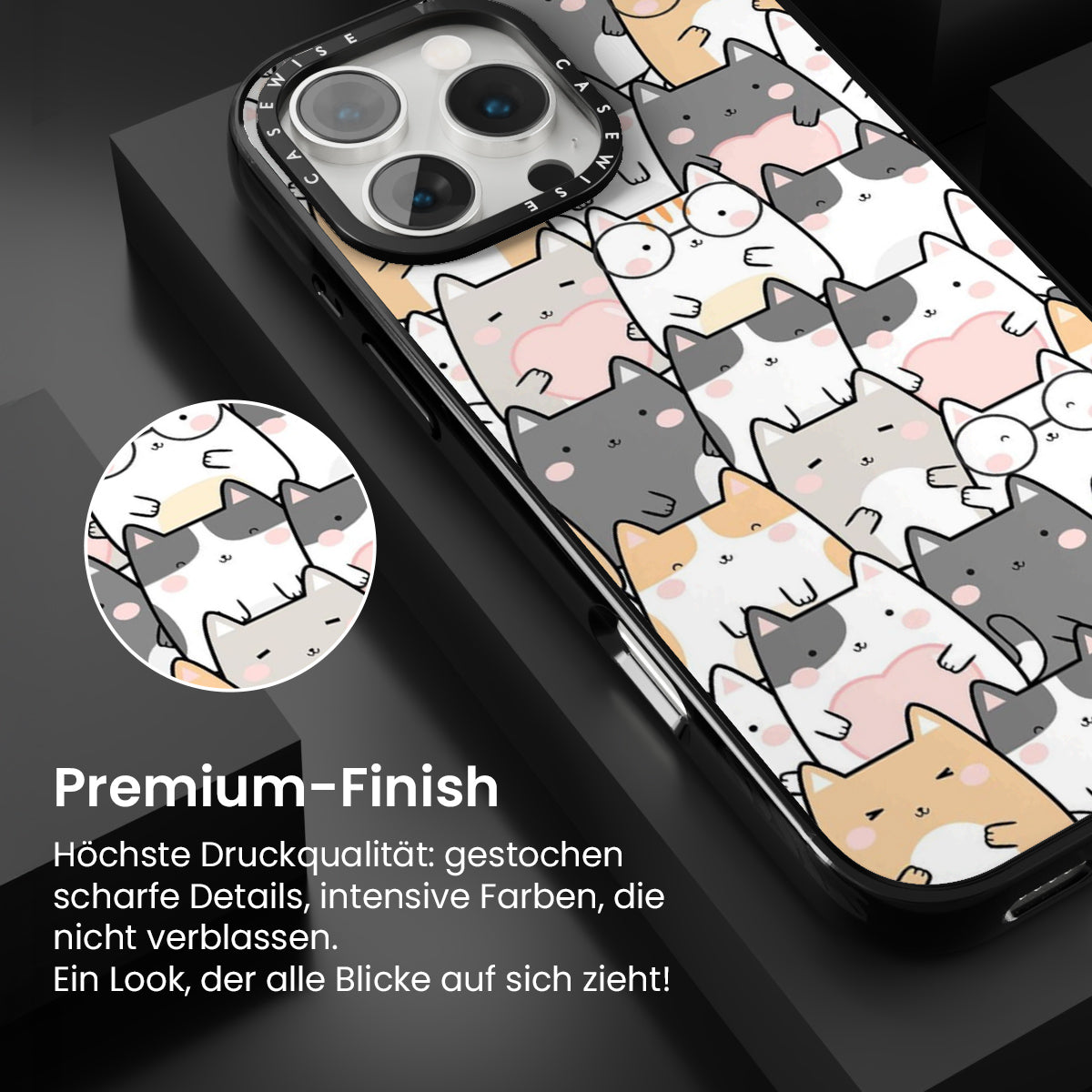 CASEWISE CASEWISE

Premium-Finish

Höchste Druckqualität: gestochen scharfe Details, intensive Farben, die nicht verblassen.
Ein Look, der alle Blicke auf sich zieht!