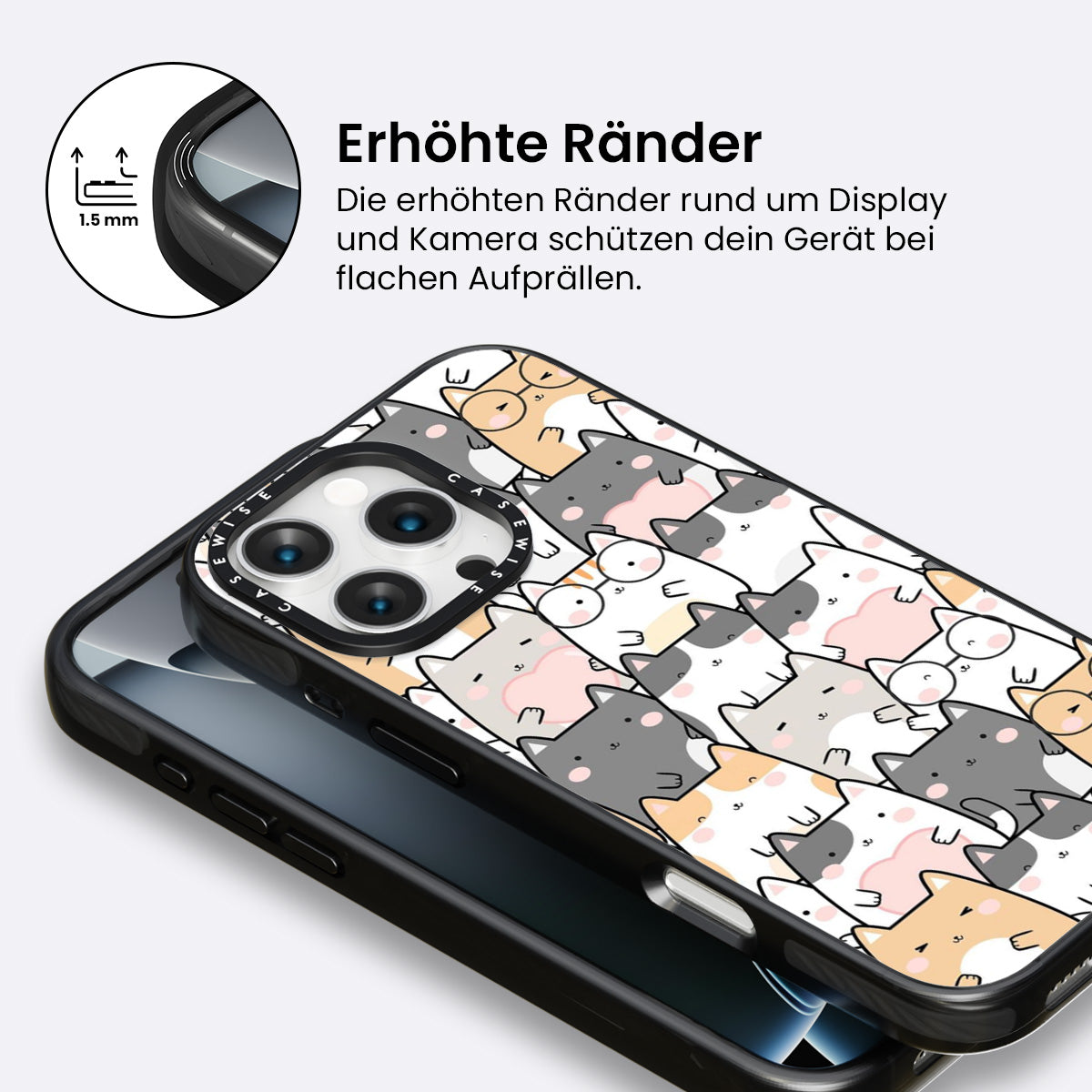 1.5 mm

Erhöhte Ränder

Die erhöhten Ränder rund um Display und Kamera schützen dein Gerät bei flachen Aufprällen.

CASEWISE CASEWISE