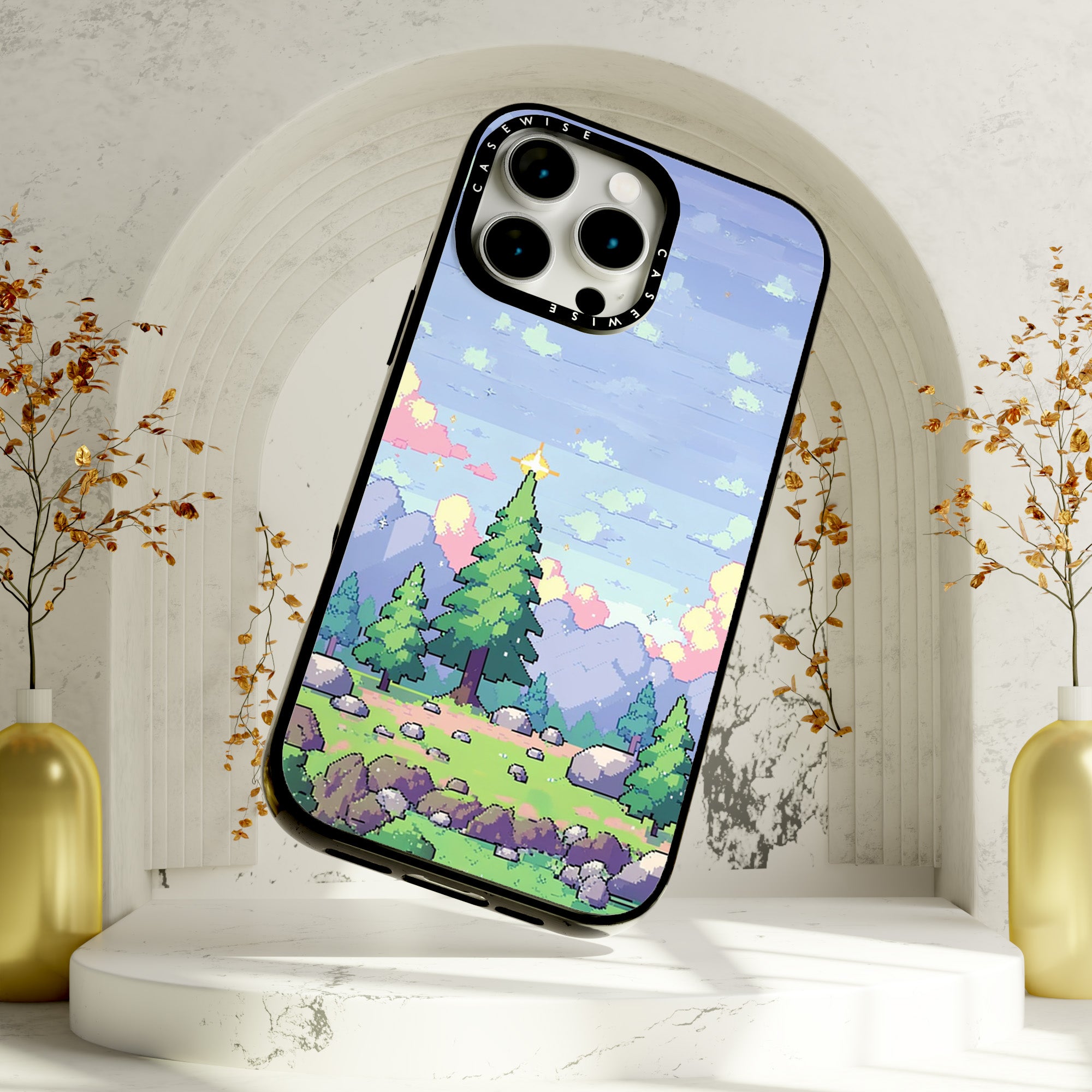 CASEWISE
CASEWISE