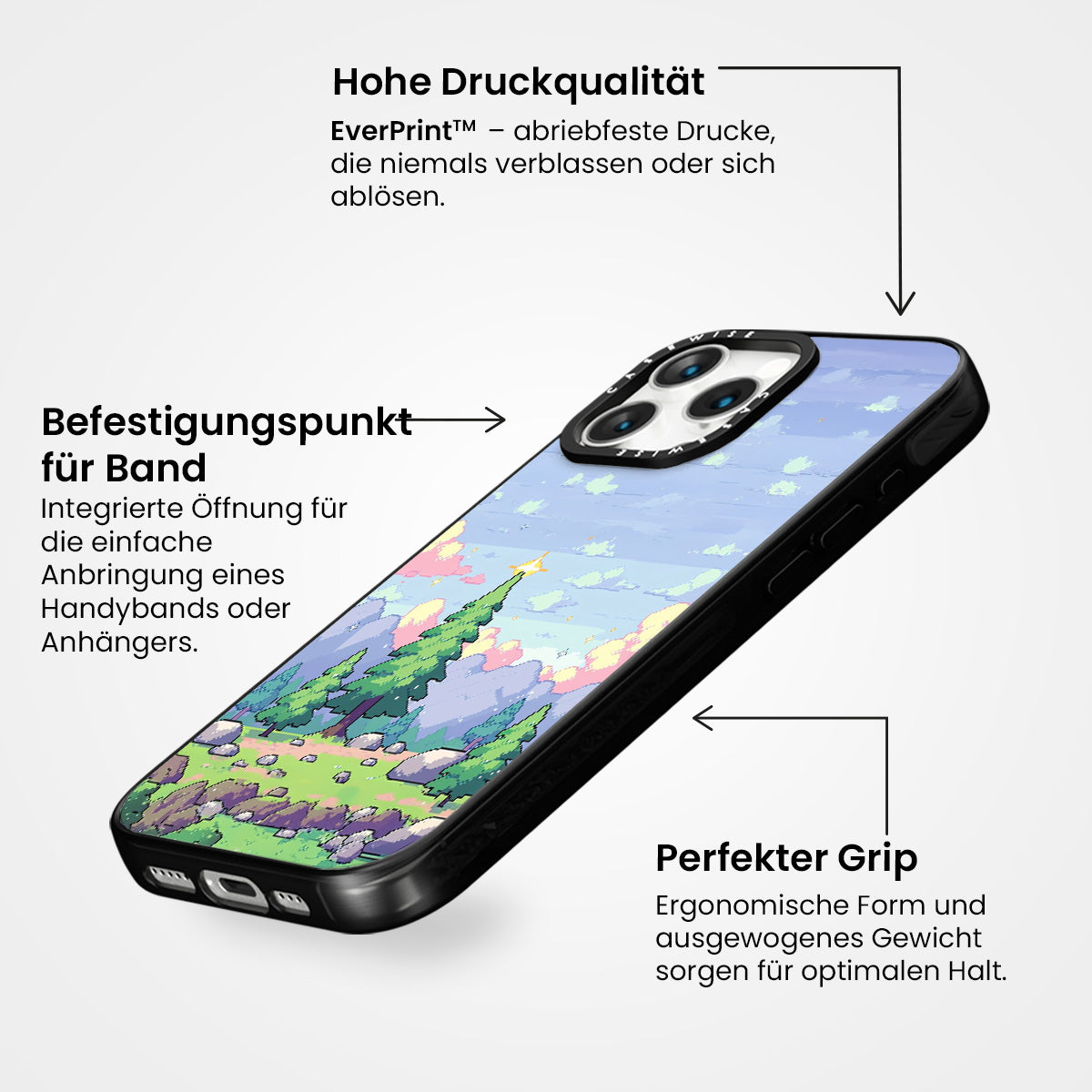 Hohe Druckqualität

EverPrint™ – abriebfeste Drucke, die niemals verblassen oder sich ablösen.

Befestigungspunkt für Band

Integrierte Öffnung für die einfache Anbringung eines Handybands oder Anhängers.

CASEWISE

CASEWISE

Perfekter Grip

Ergonomische Form und ausgewogenes Gewicht sorgen für optimalen Halt.