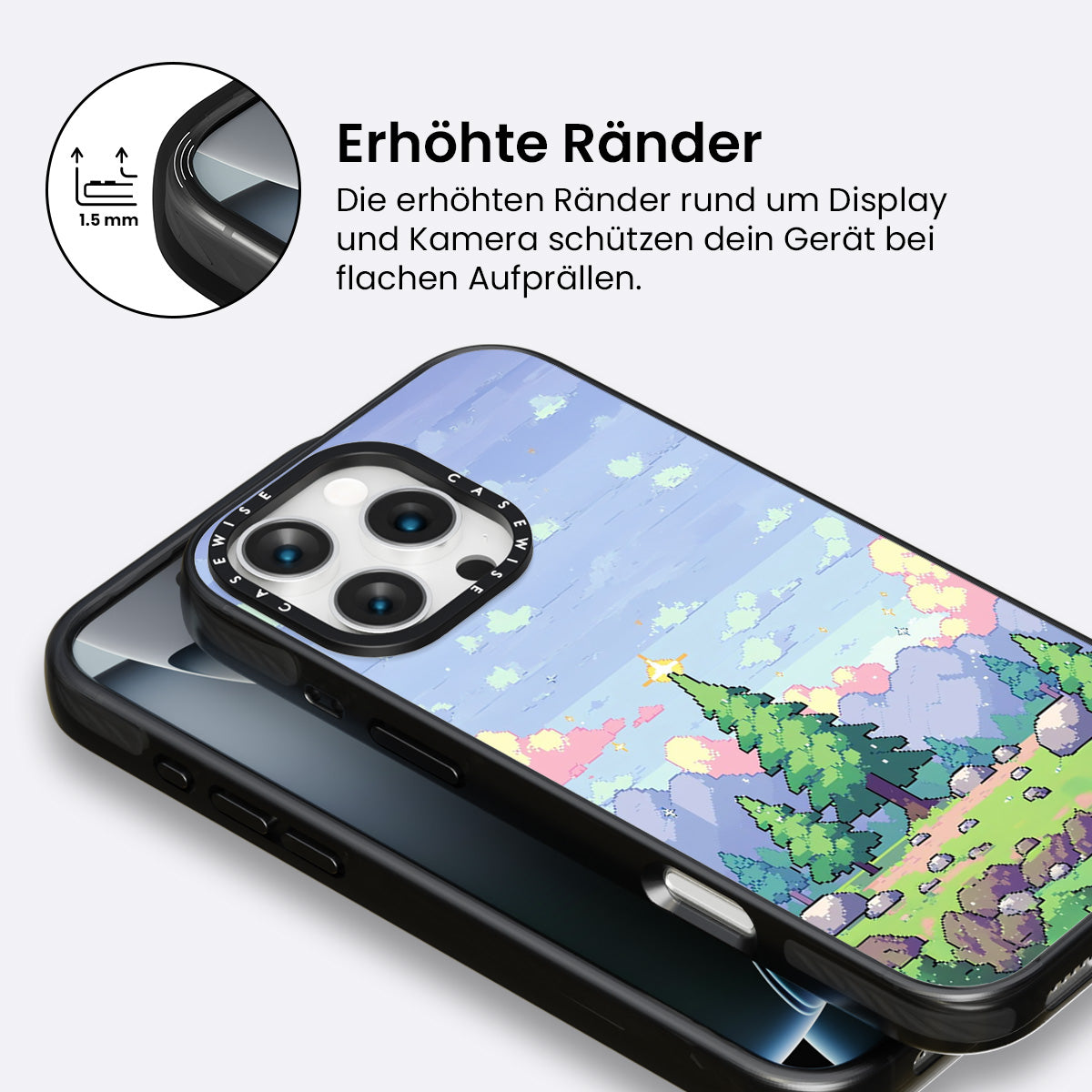 1.5 mm

Erhöhte Ränder

Die erhöhten Ränder rund um Display und Kamera schützen dein Gerät bei flachen Aufprällen.

CASEWISE CASEWISE