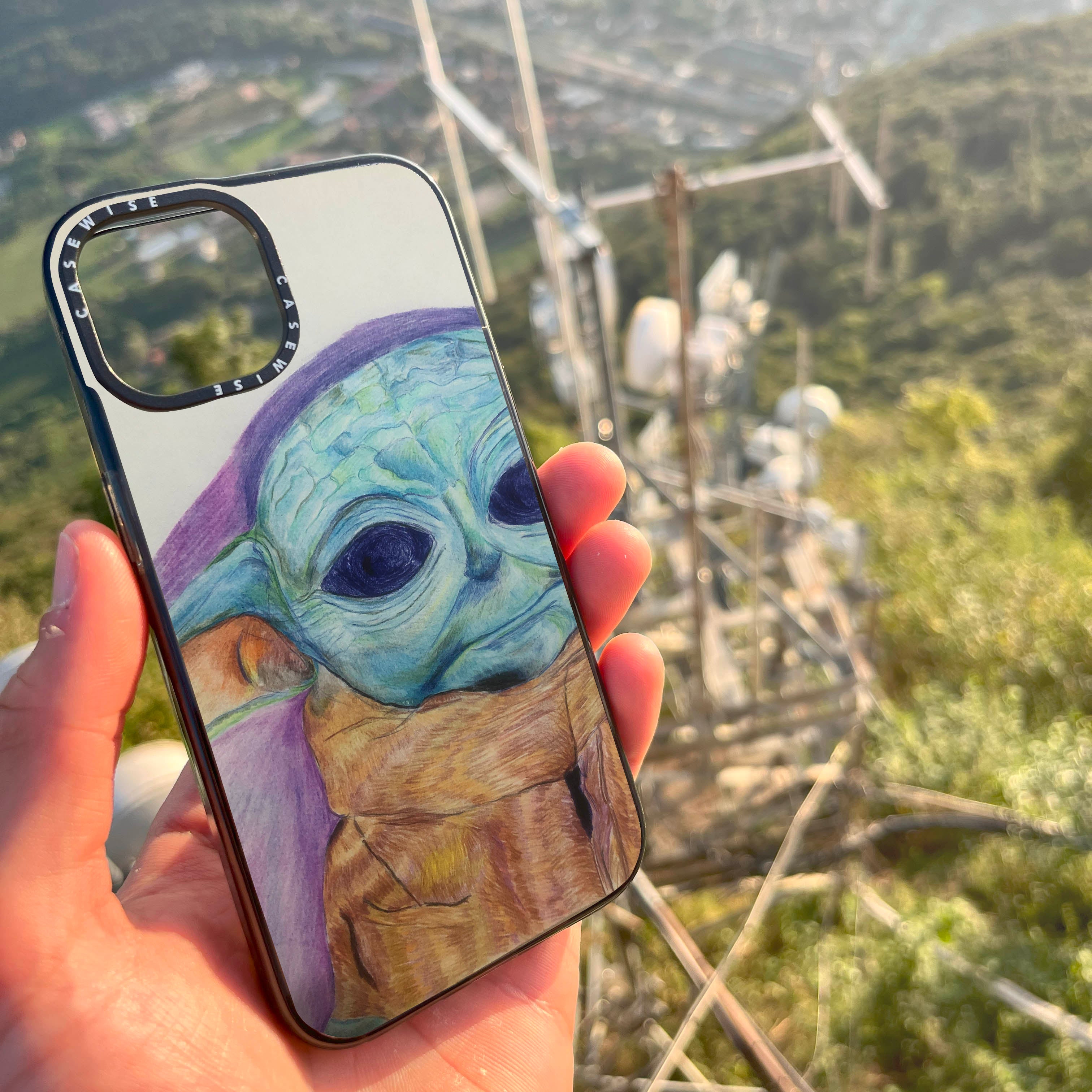 CASEWISE CASEWISE