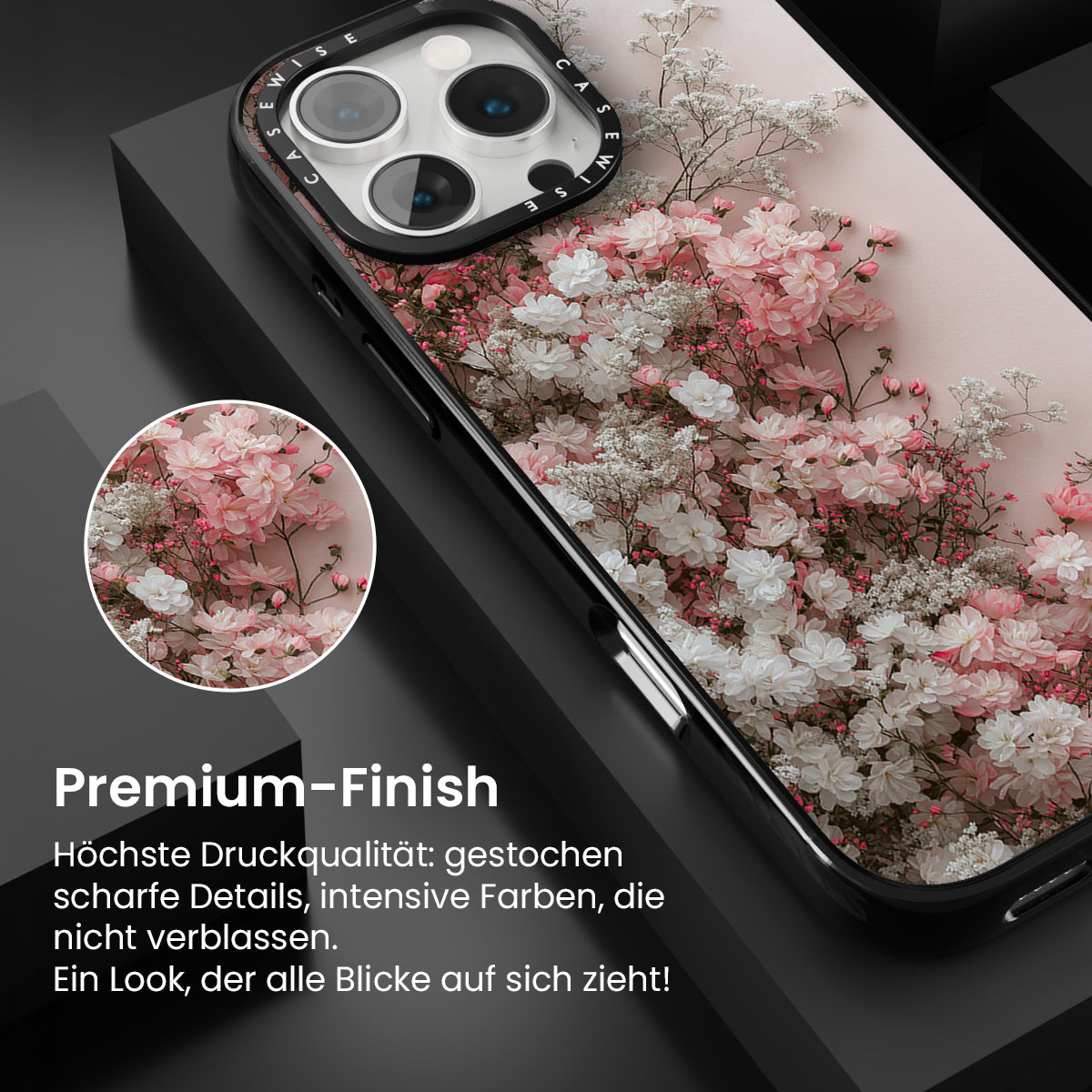 CASEWISE CASEWISE

Premium-Finish

Höchste Druckqualität: gestochen scharfe Details, intensive Farben, die nicht verblassen.
Ein Look, der alle Blicke auf sich zieht!