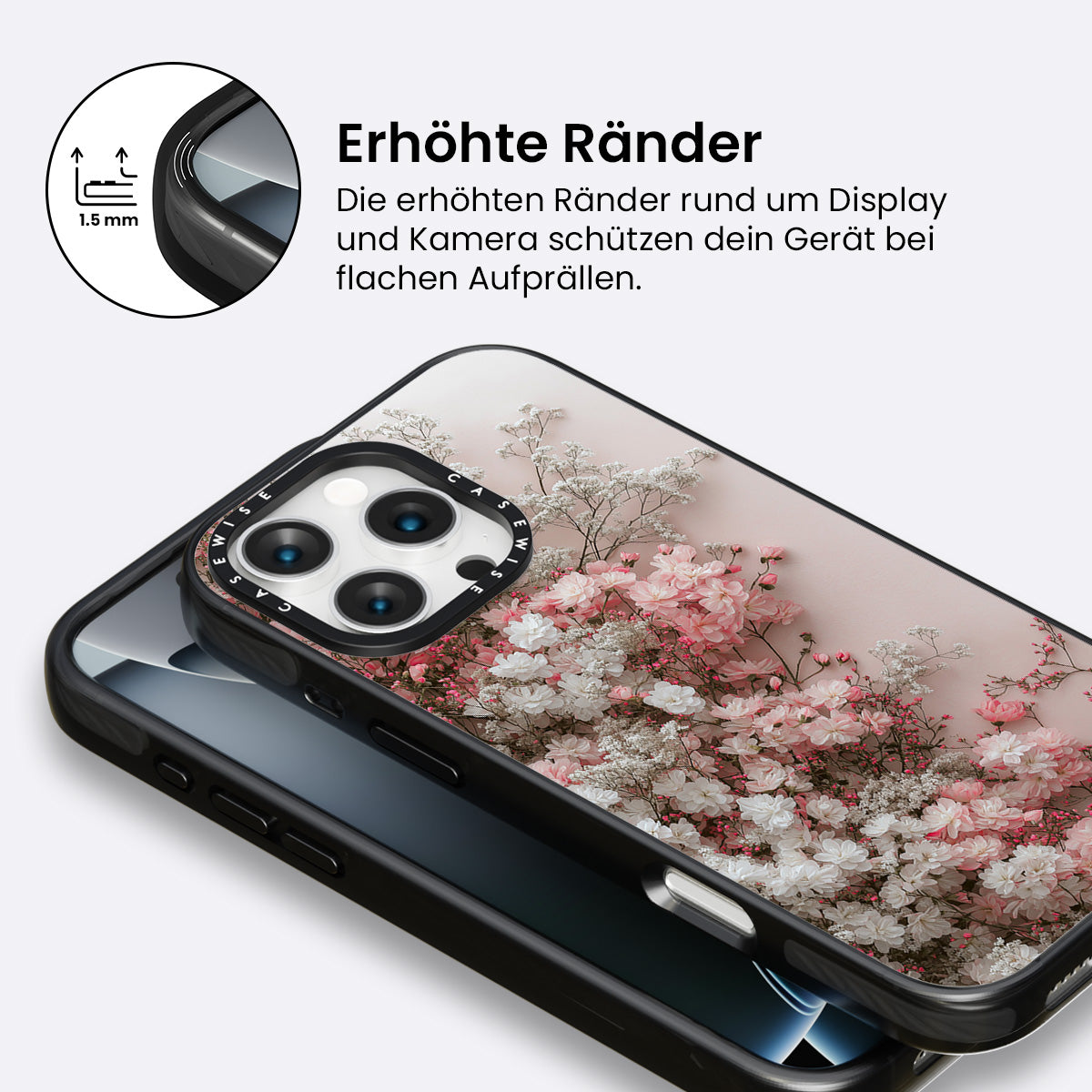 1.5 mm

Erhöhte Ränder

Die erhöhten Ränder rund um Display und Kamera schützen dein Gerät bei flachen Aufprällen.

CASEWISE CASEWISE