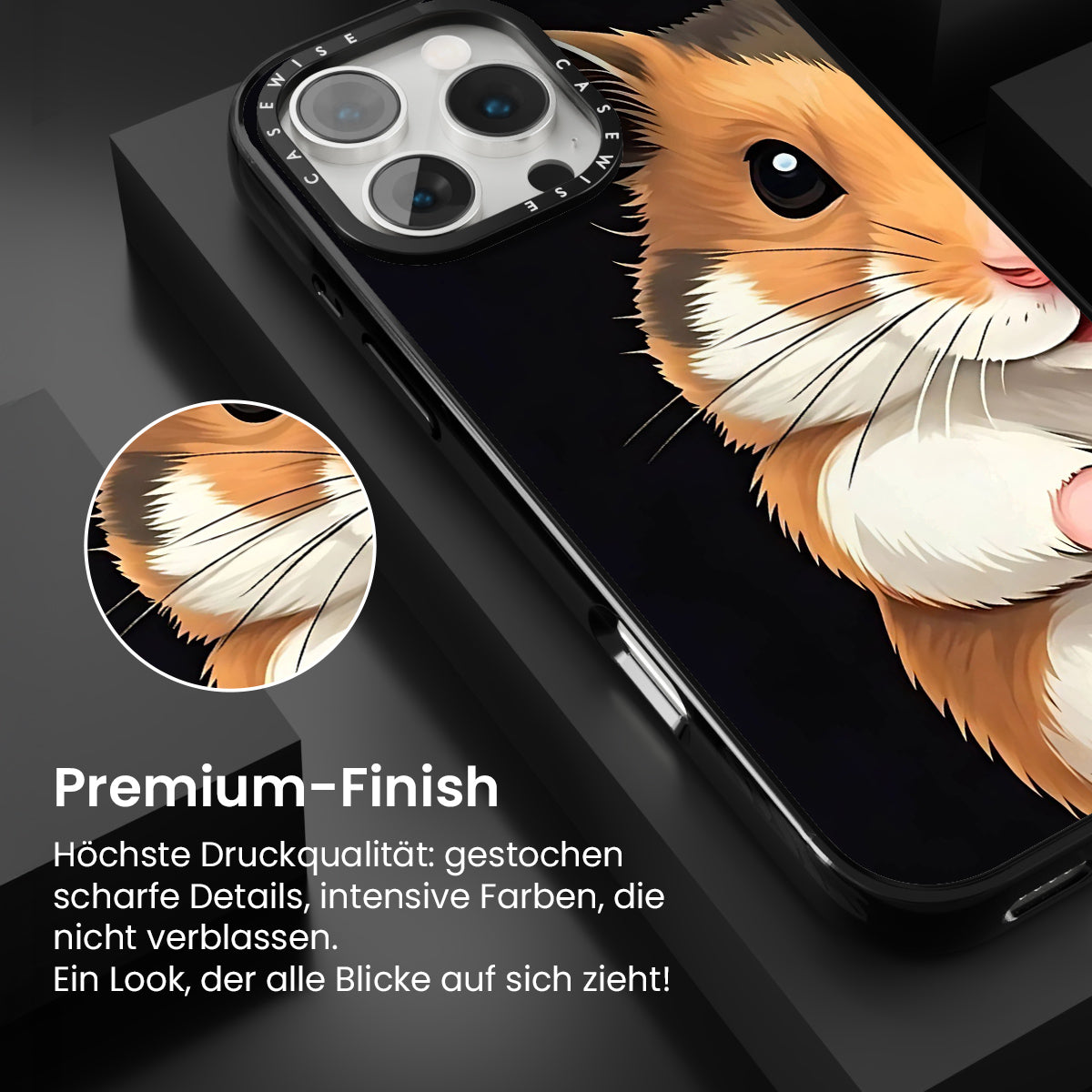 CASEWISE CASEWISE

Premium-Finish

Höchste Druckqualität: gestochen scharfe Details, intensive Farben, die nicht verblassen.
Ein Look, der alle Blicke auf sich zieht!