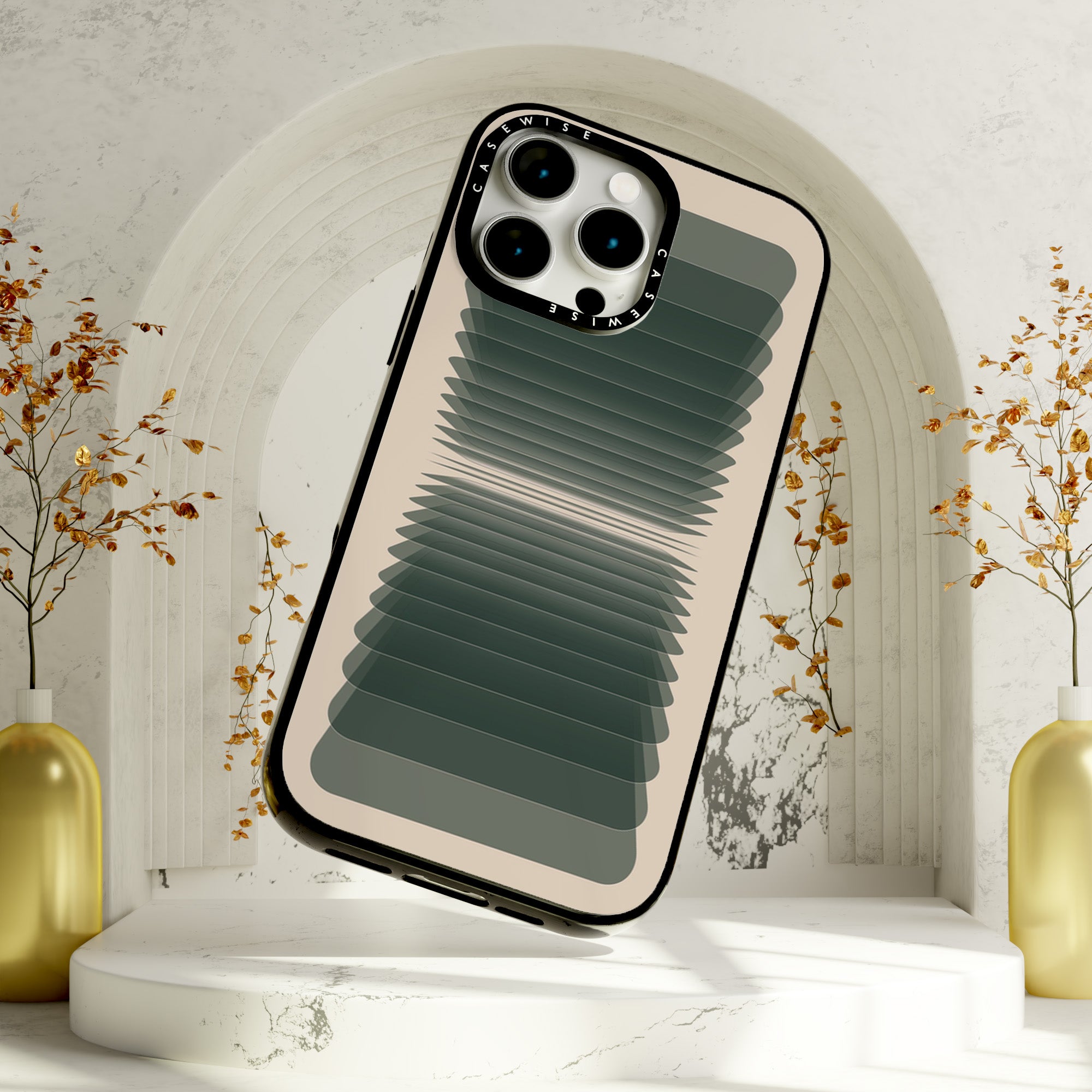 CASEWISE
CASEWISE