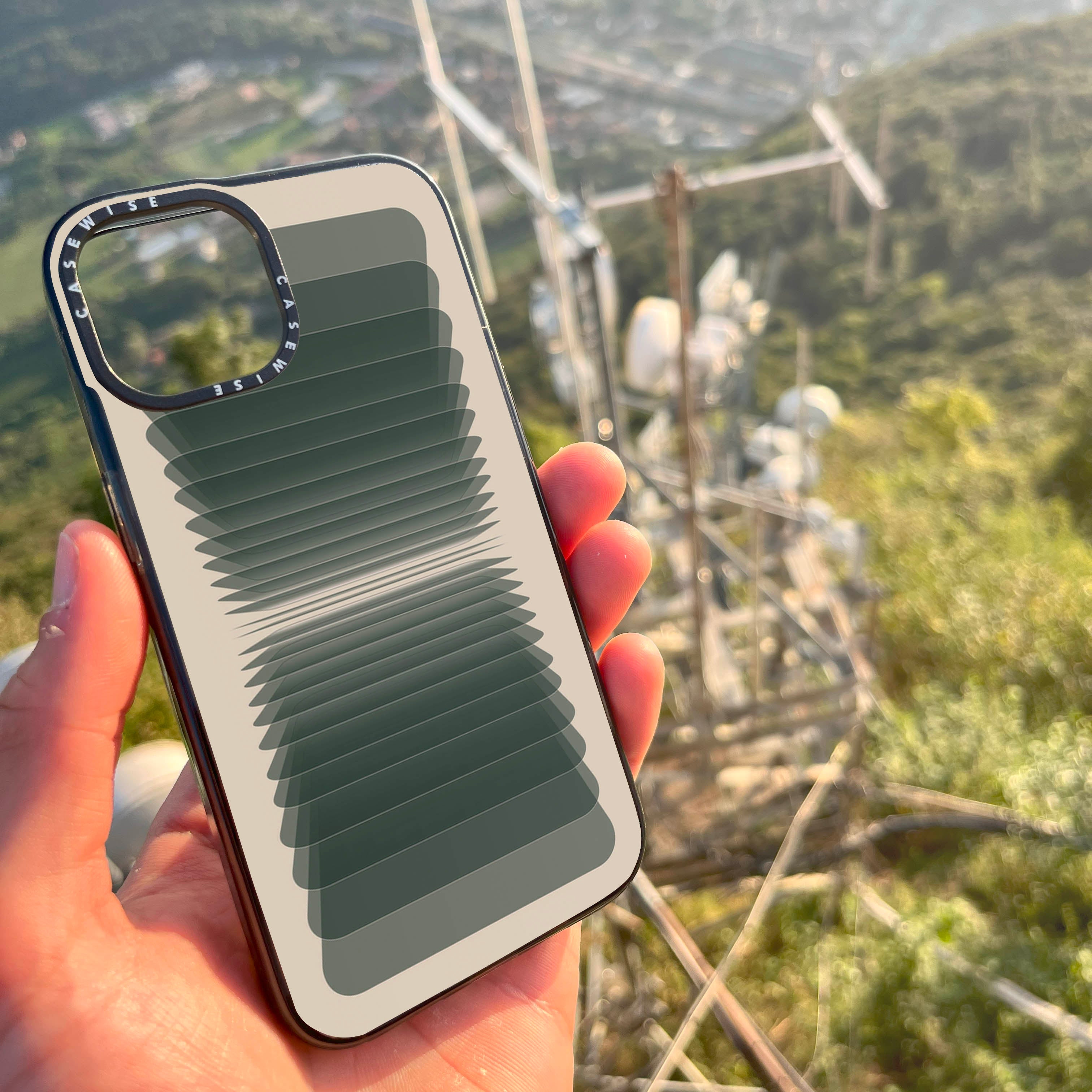 CASEWISE CASEWISE