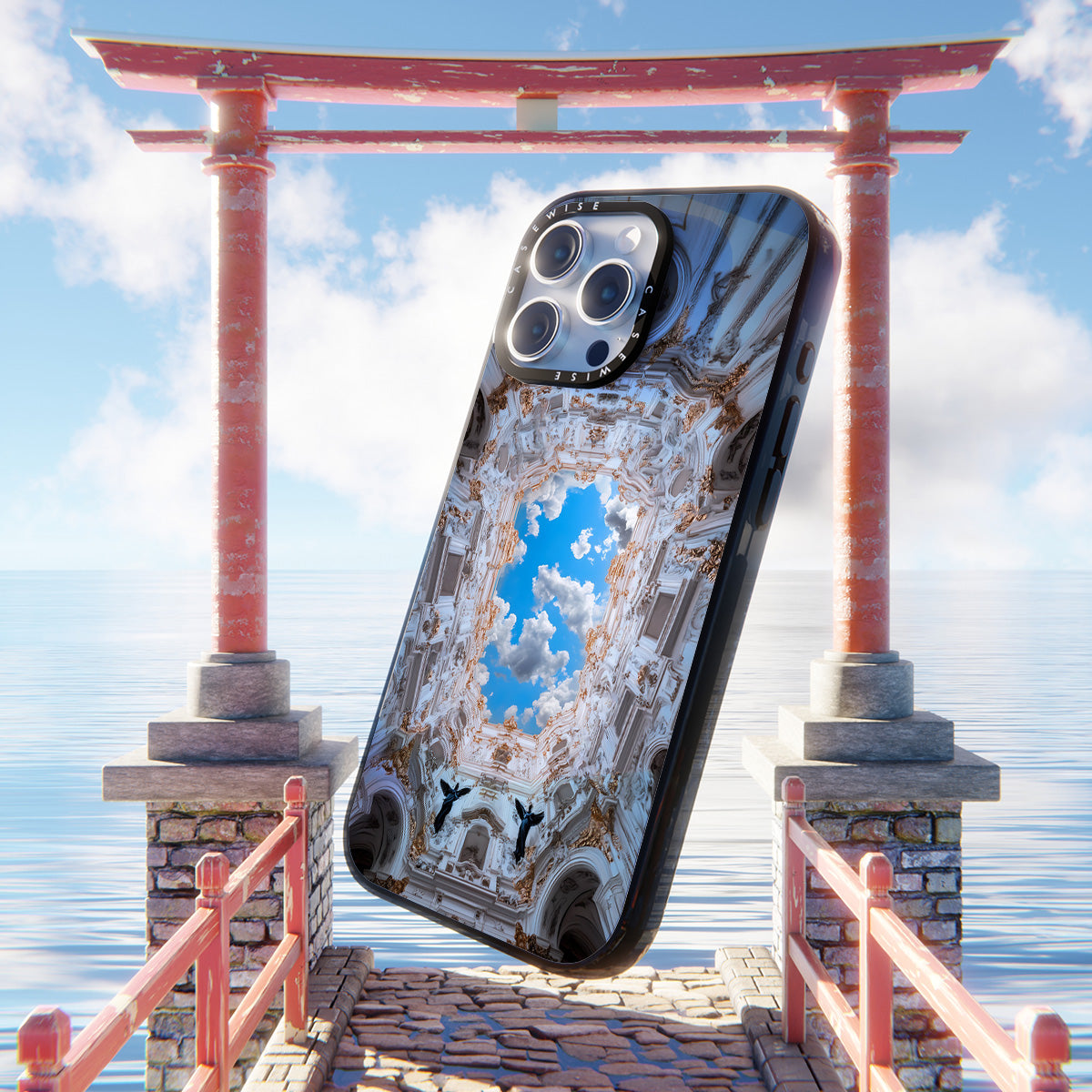 CASEWISE CASEWISE