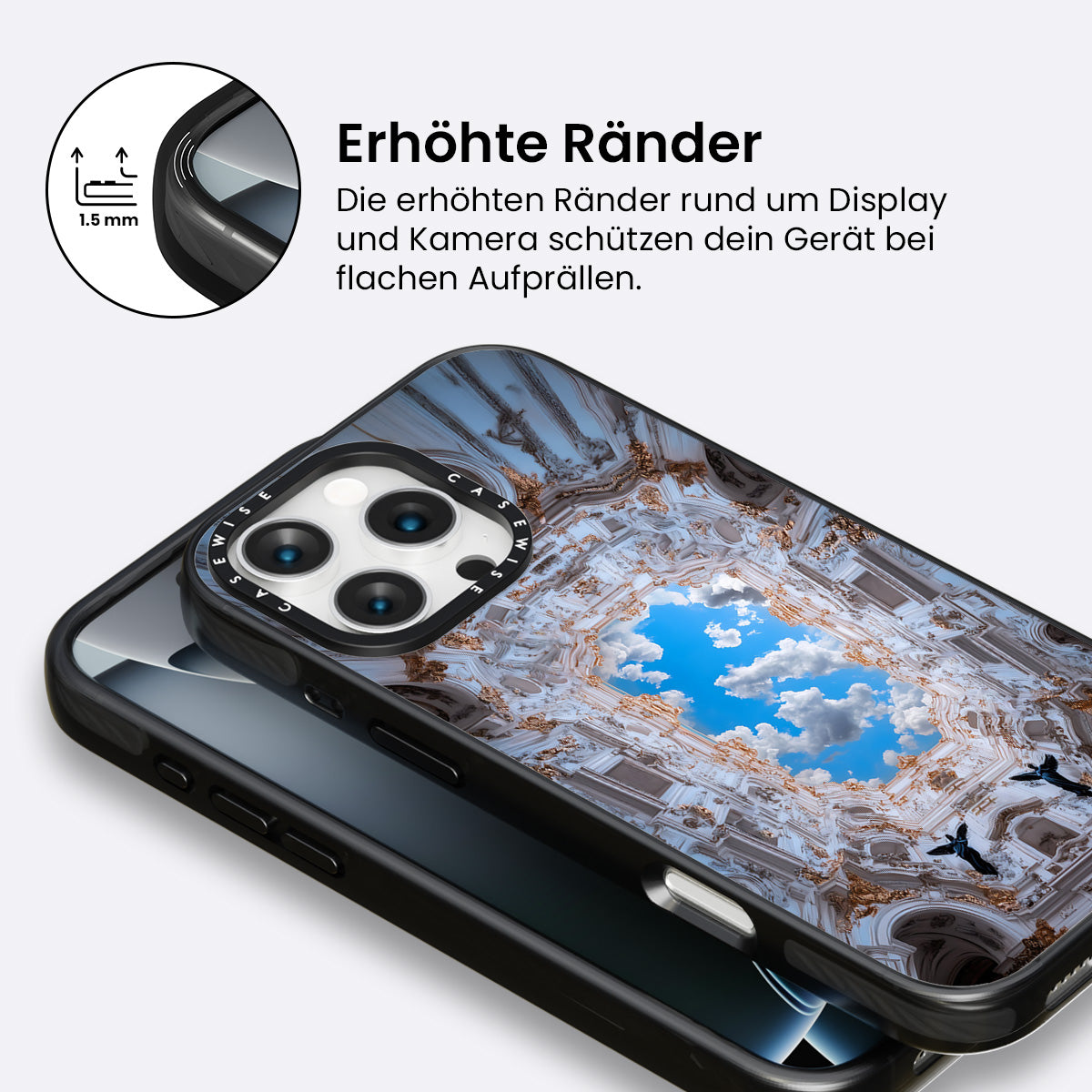 1.5 mm

Erhöhte Ränder

Die erhöhten Ränder rund um Display und Kamera schützen dein Gerät bei flachen Aufprällen.

CASEWISE CASEWISE