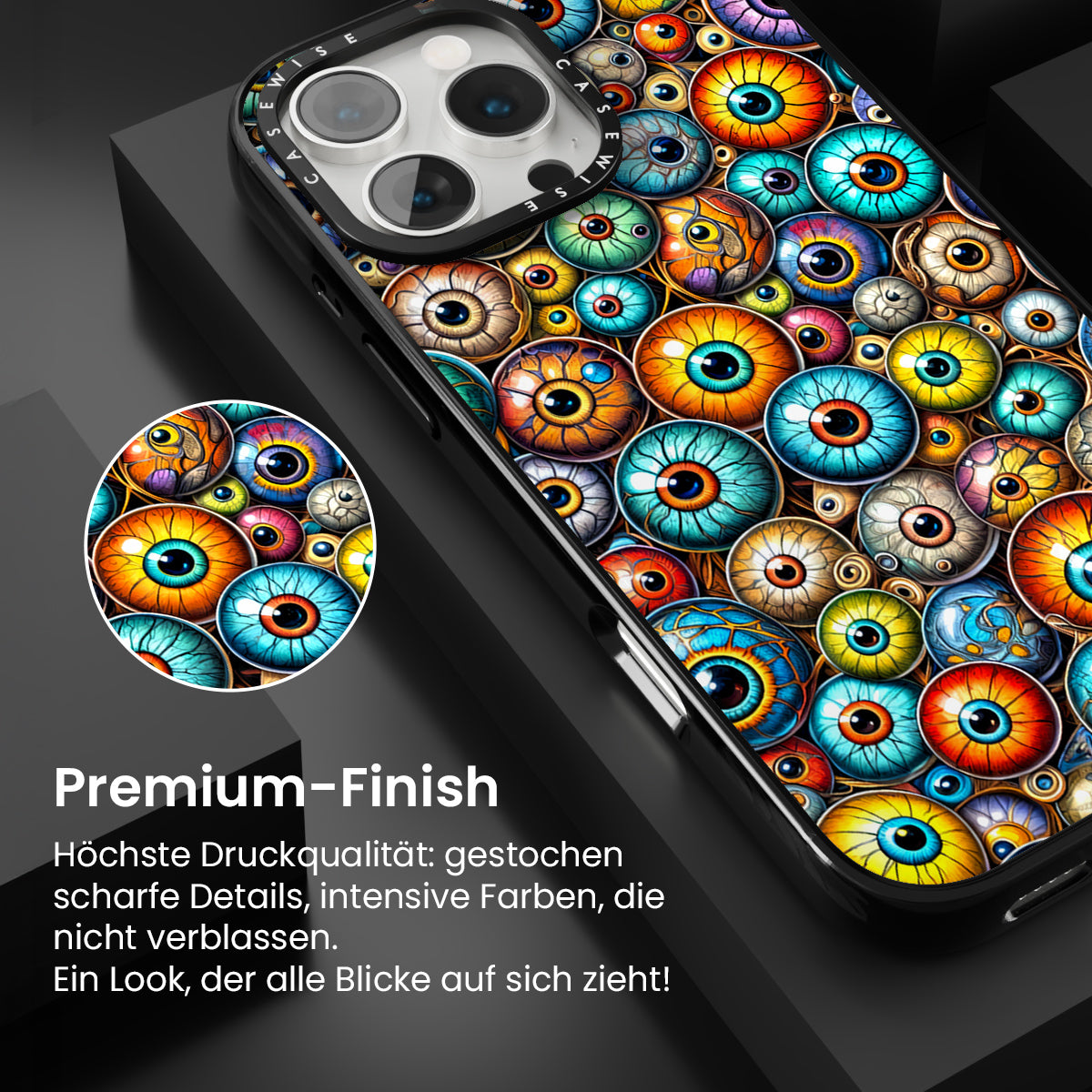 CASEWISE CASEWISE

Premium-Finish

Höchste Druckqualität: gestochen scharfe Details, intensive Farben, die nicht verblassen.
Ein Look, der alle Blicke auf sich zieht!