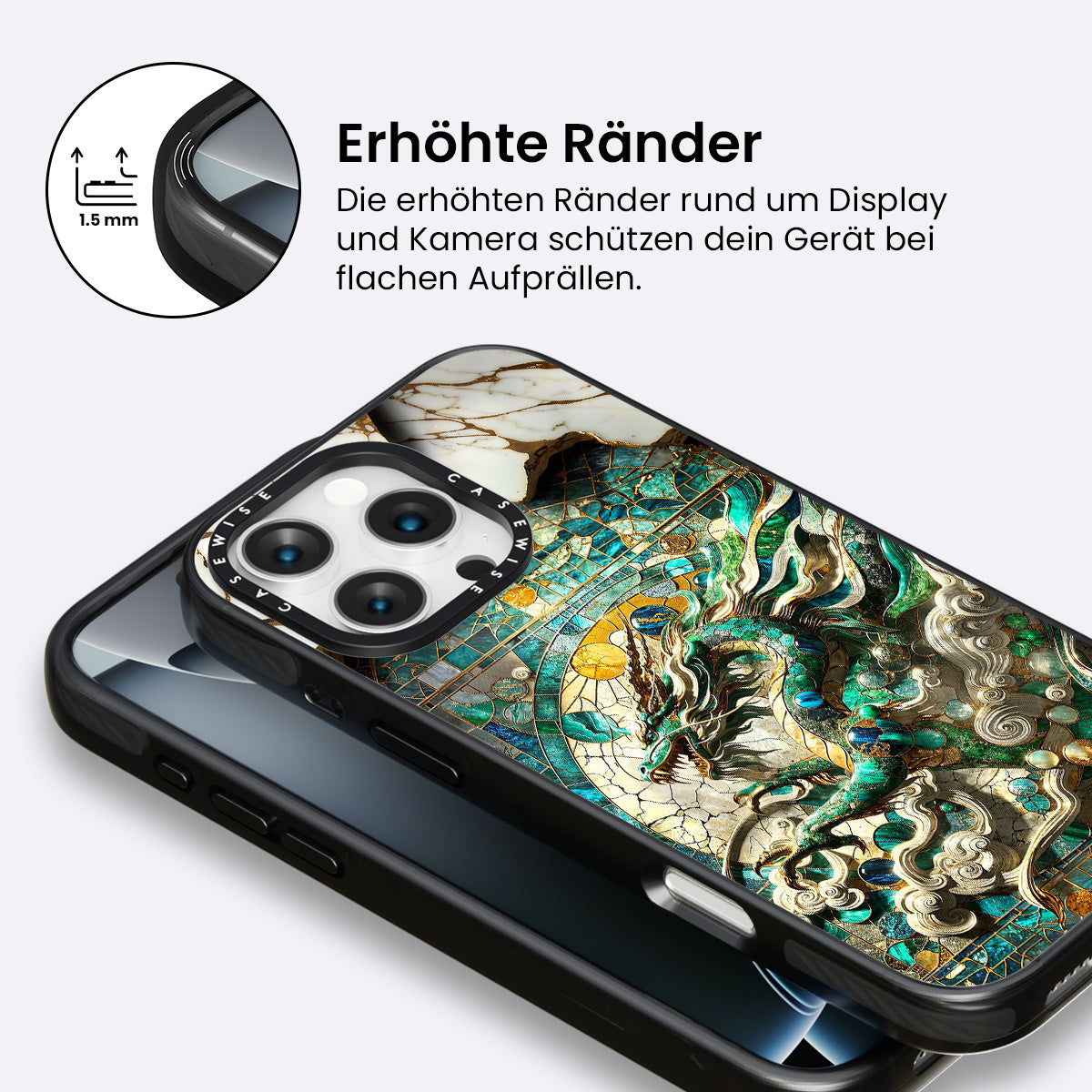 1.5 mm

Erhöhte Ränder

Die erhöhten Ränder rund um Display und Kamera schützen dein Gerät bei flachen Aufprällen.

CASEWISE CASEWISE