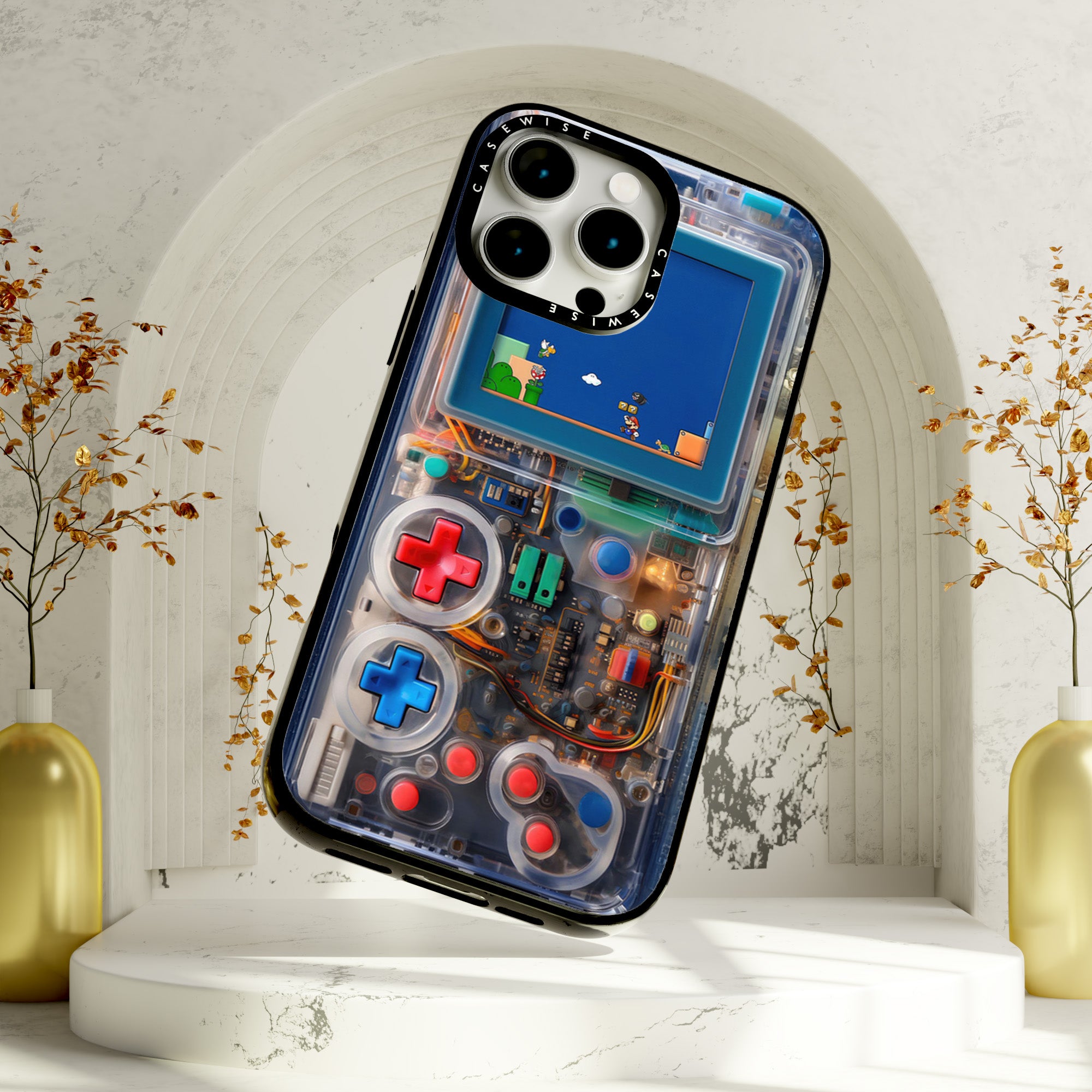 CASEWISE
CASEWISE