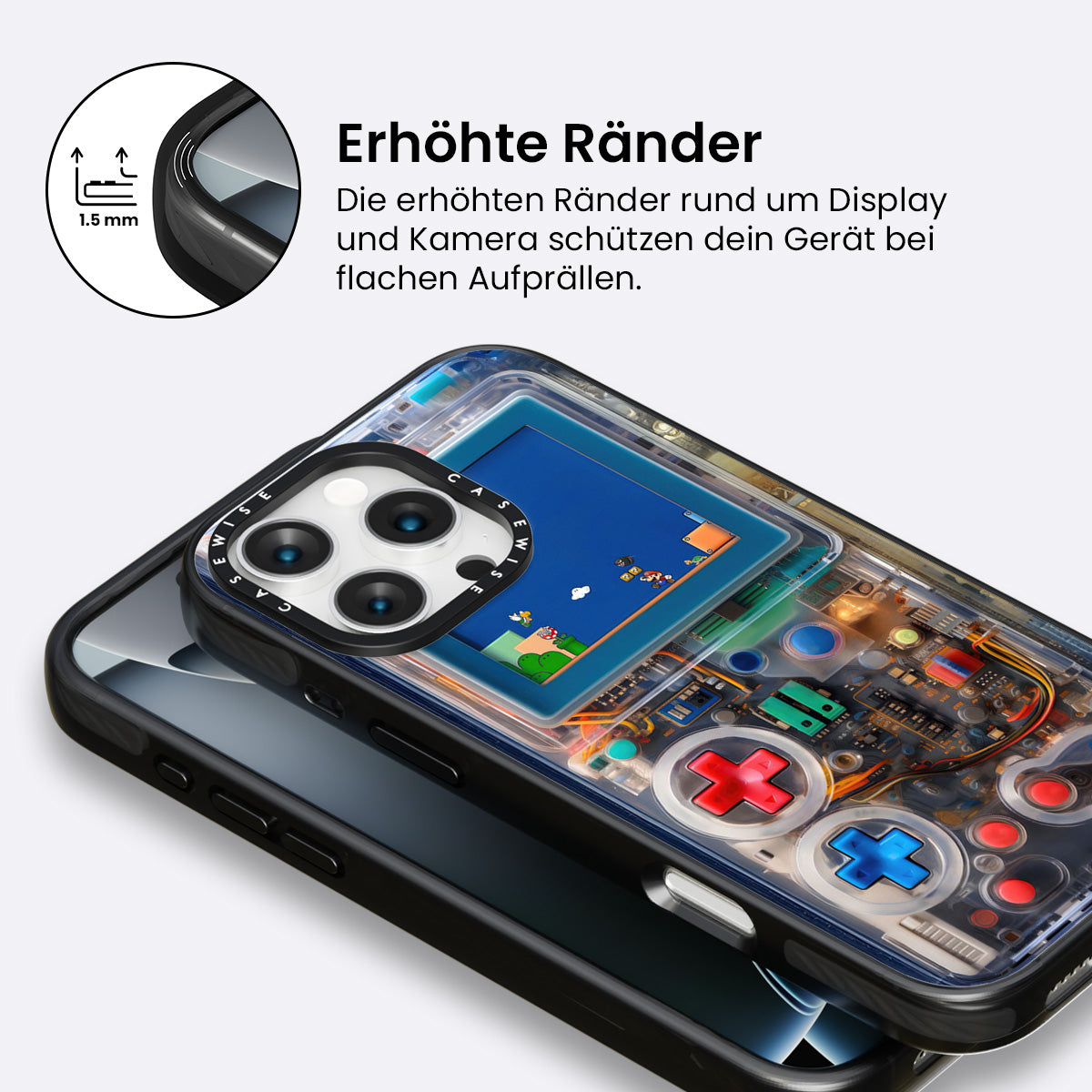 1.5 mm

Erhöhte Ränder

Die erhöhten Ränder rund um Display und Kamera schützen dein Gerät bei flachen Aufprällen.

CASEWISE CASEWISE