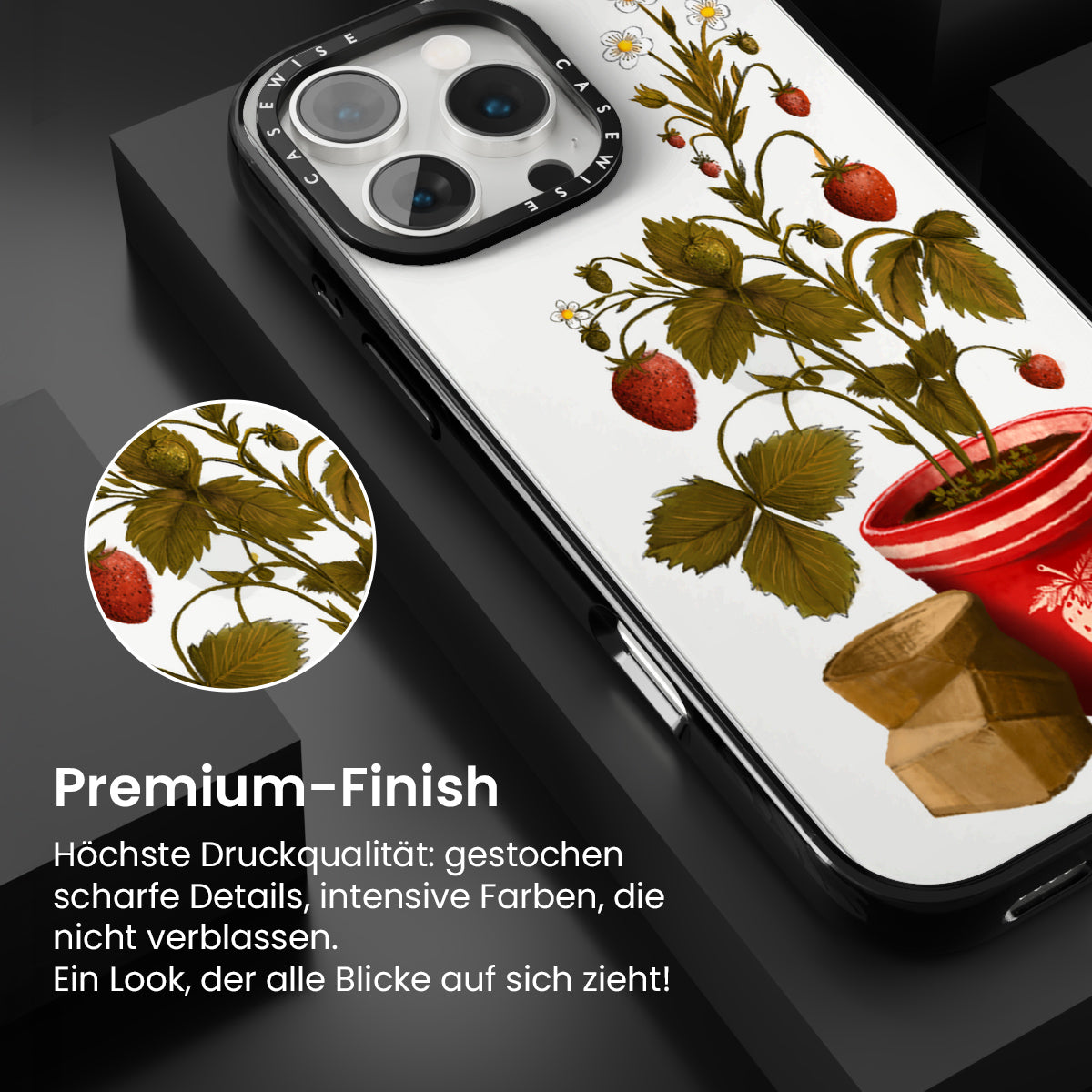 CASEWISE CASEWISE

Premium-Finish

Höchste Druckqualität: gestochen scharfe Details, intensive Farben, die nicht verblassen.
Ein Look, der alle Blicke auf sich zieht!