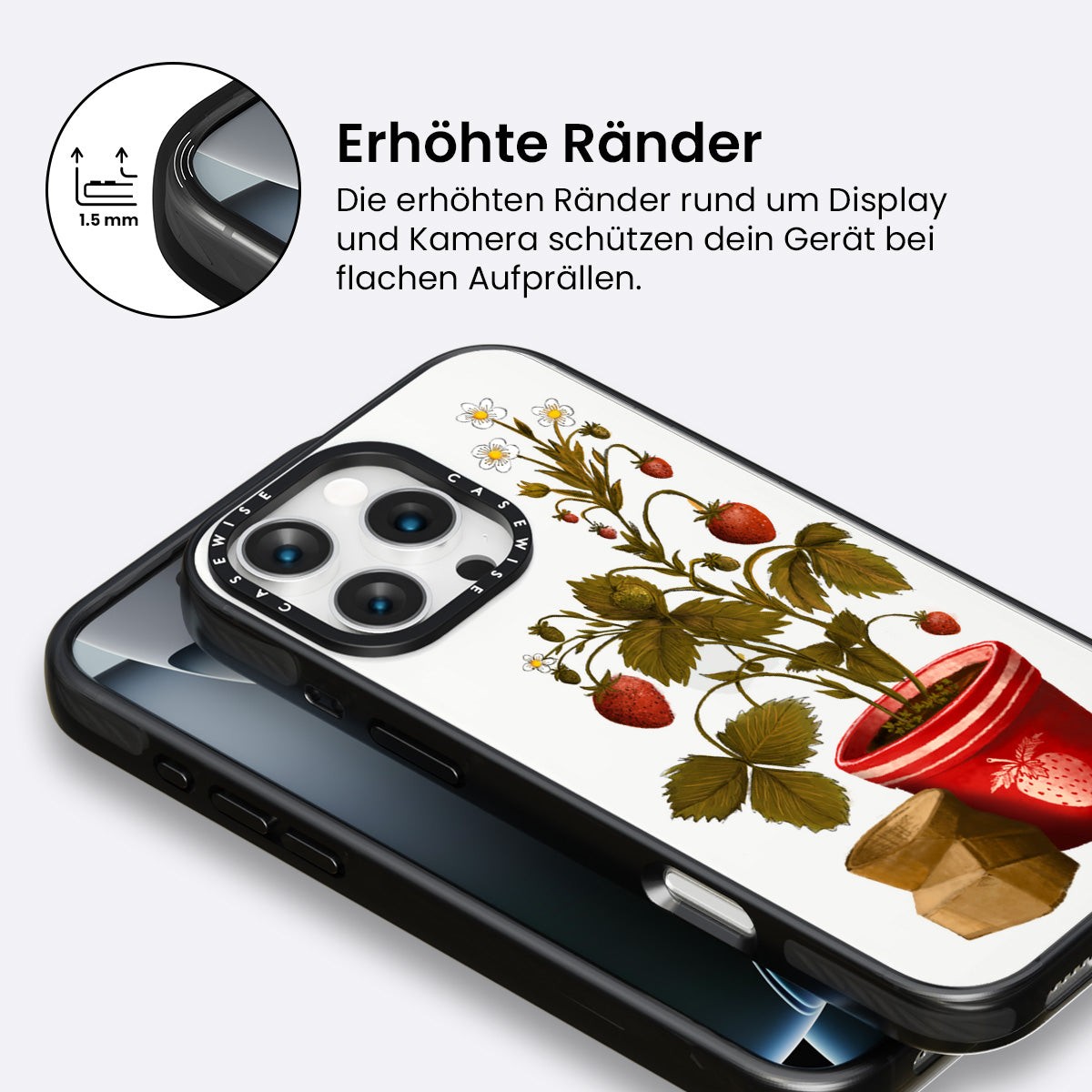 1.5 mm

Erhöhte Ränder

Die erhöhten Ränder rund um Display und Kamera schützen dein Gerät bei flachen Aufprällen.

CASEWISE CASEWISE