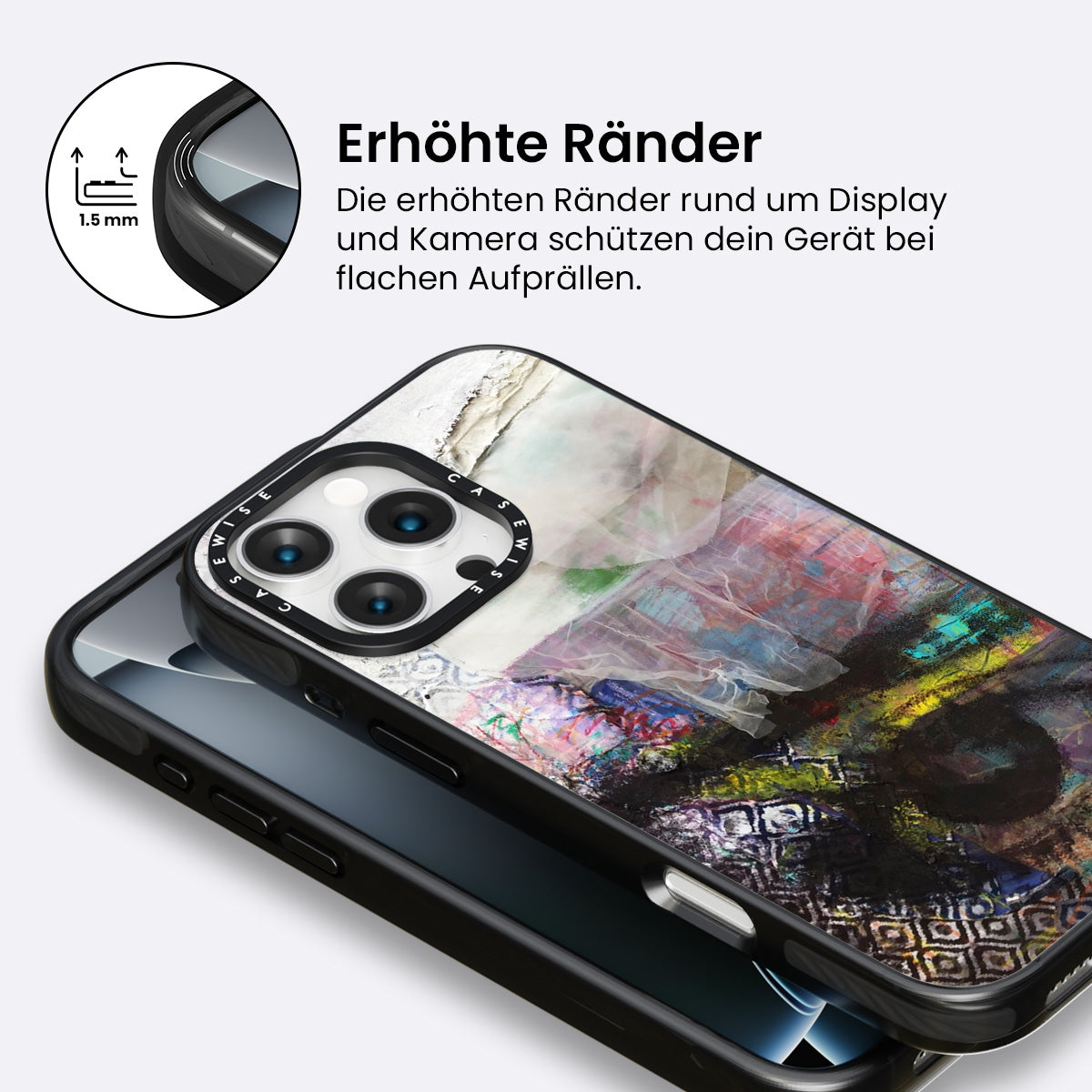 1.5 mm

Erhöhte Ränder

Die erhöhten Ränder rund um Display und Kamera schützen dein Gerät bei flachen Aufprällen.

CASEWISE CASEWISE