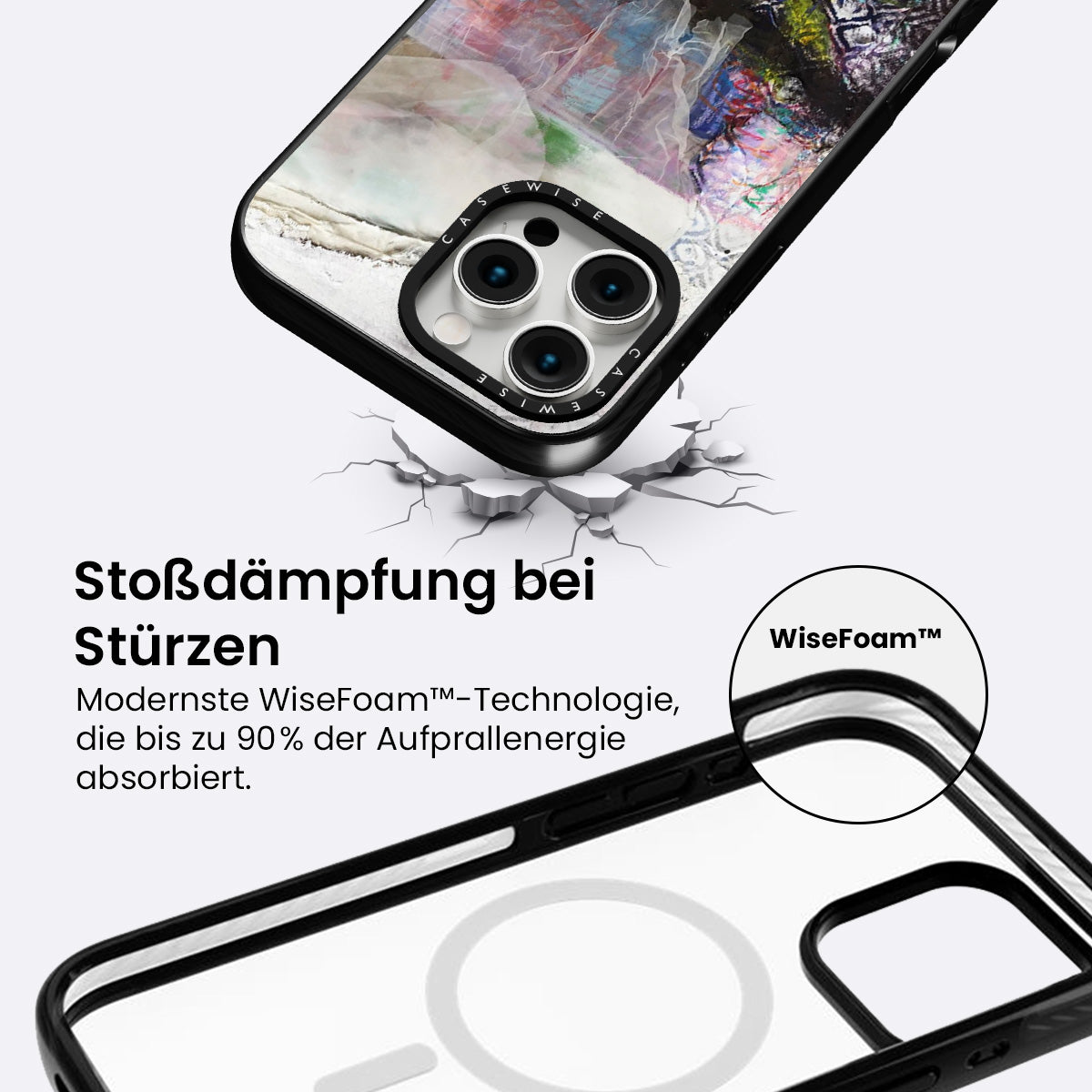 CASEWISE
CASEWISE

Stoßdämpfung bei Stürzen
Modernste WiseFoam™-Technologie, die bis zu 90% der Aufprallenergie absorbiert.

WiseFoam™