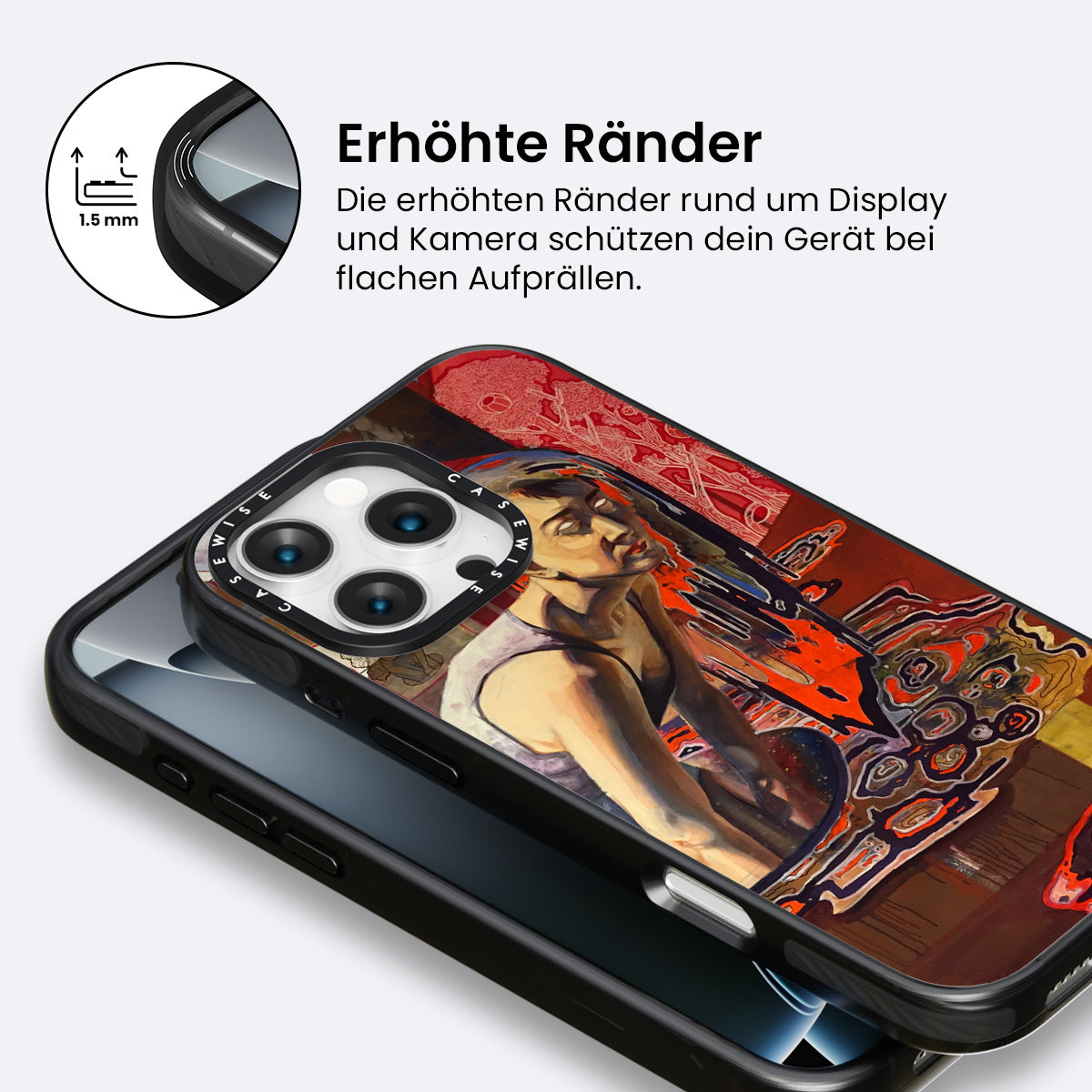 1.5 mm

Erhöhte Ränder

Die erhöhten Ränder rund um Display und Kamera schützen dein Gerät bei flachen Aufprällen.

CASEWISE CASEWISE