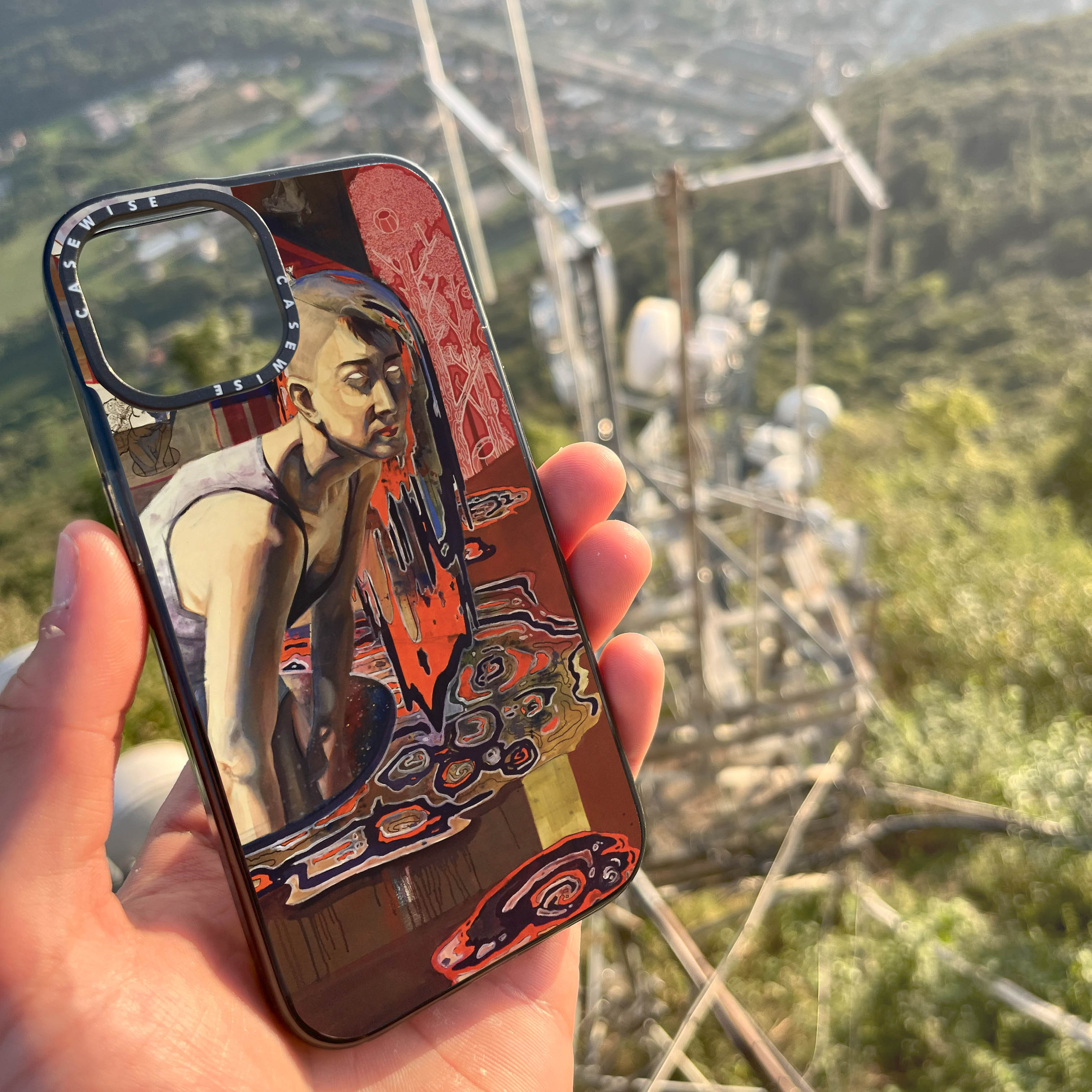 CASEWISE CASEWISE