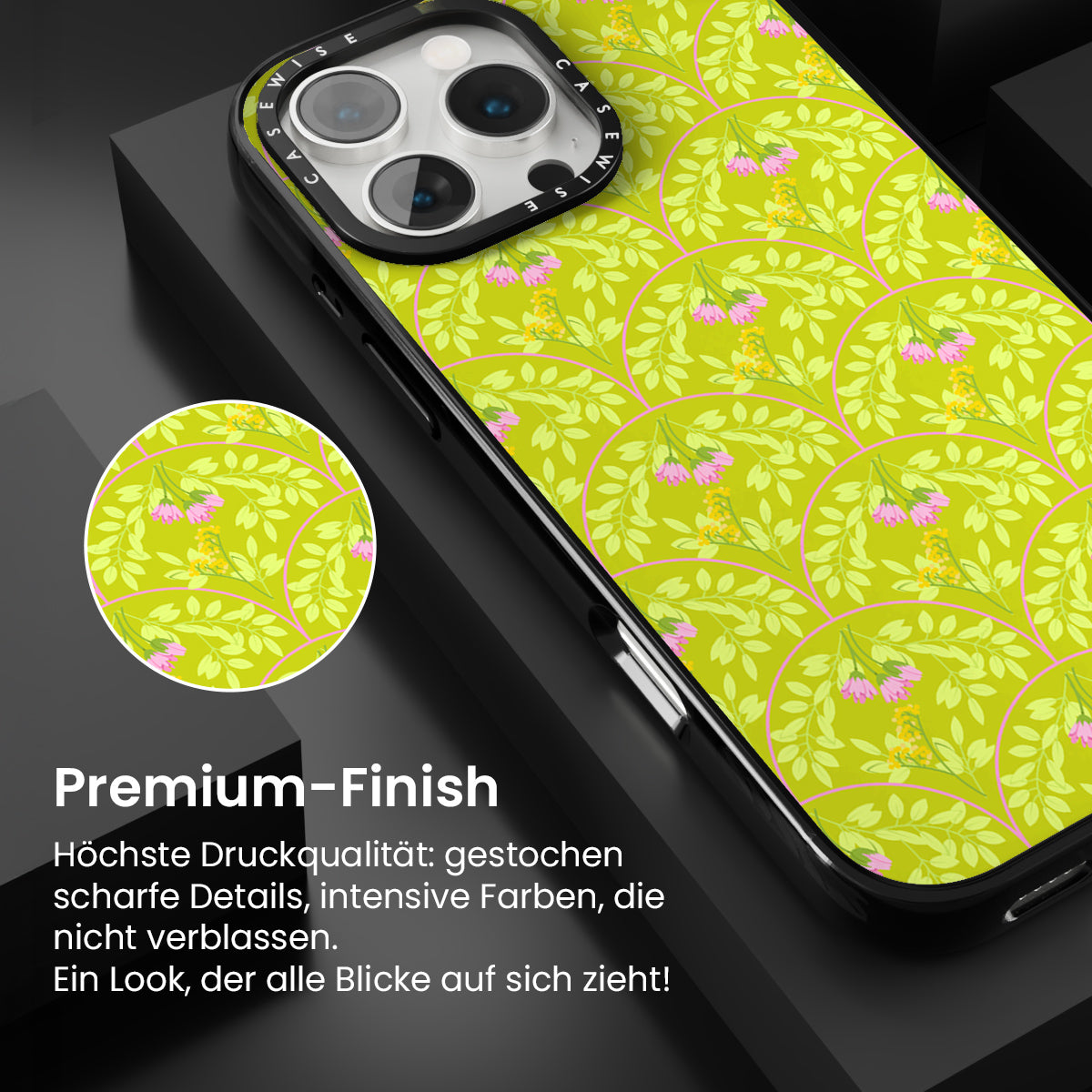 CASEWISE CASEWISE

Premium-Finish

Höchste Druckqualität: gestochen scharfe Details, intensive Farben, die nicht verblassen.
Ein Look, der alle Blicke auf sich zieht!