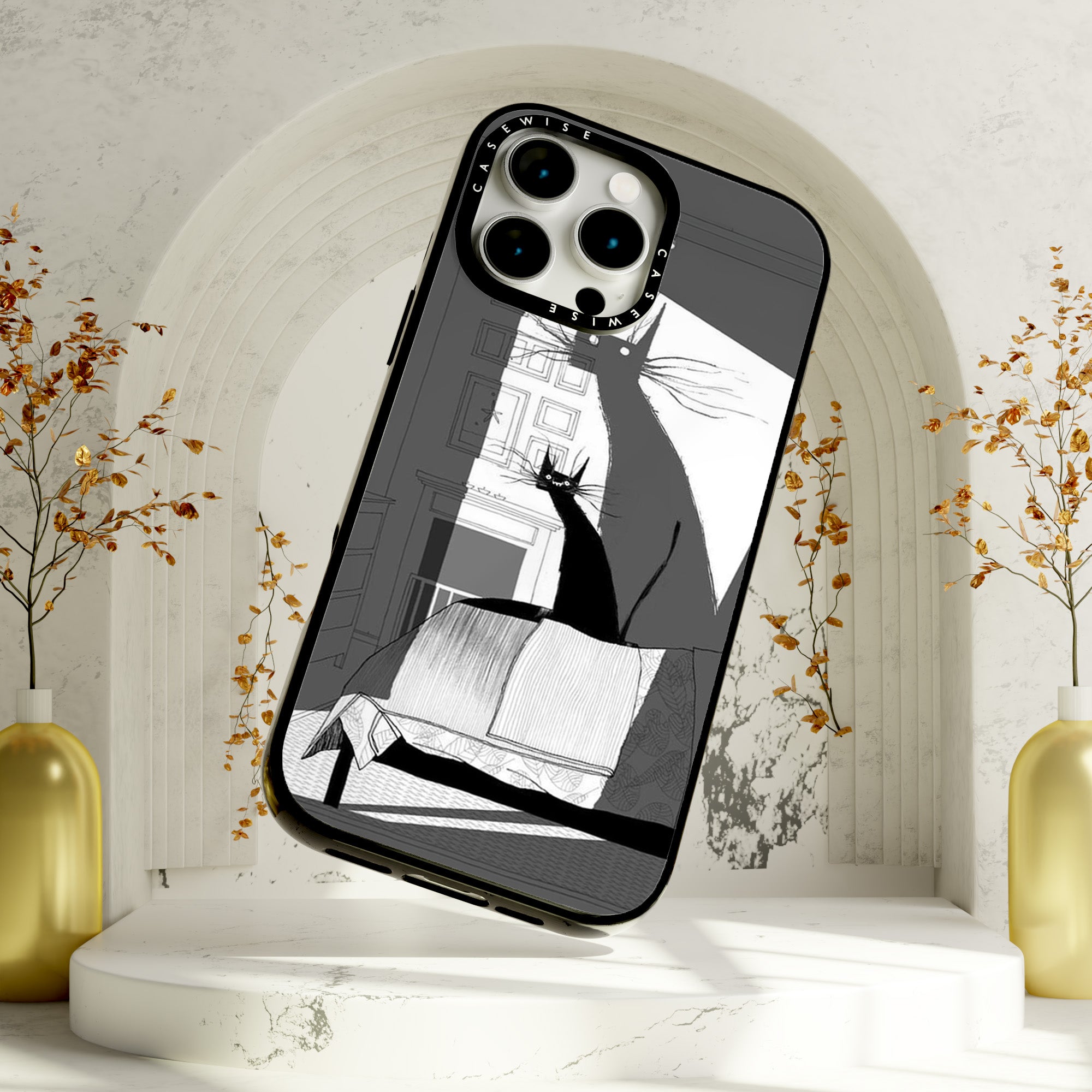 CASEWISE
CASEWISE