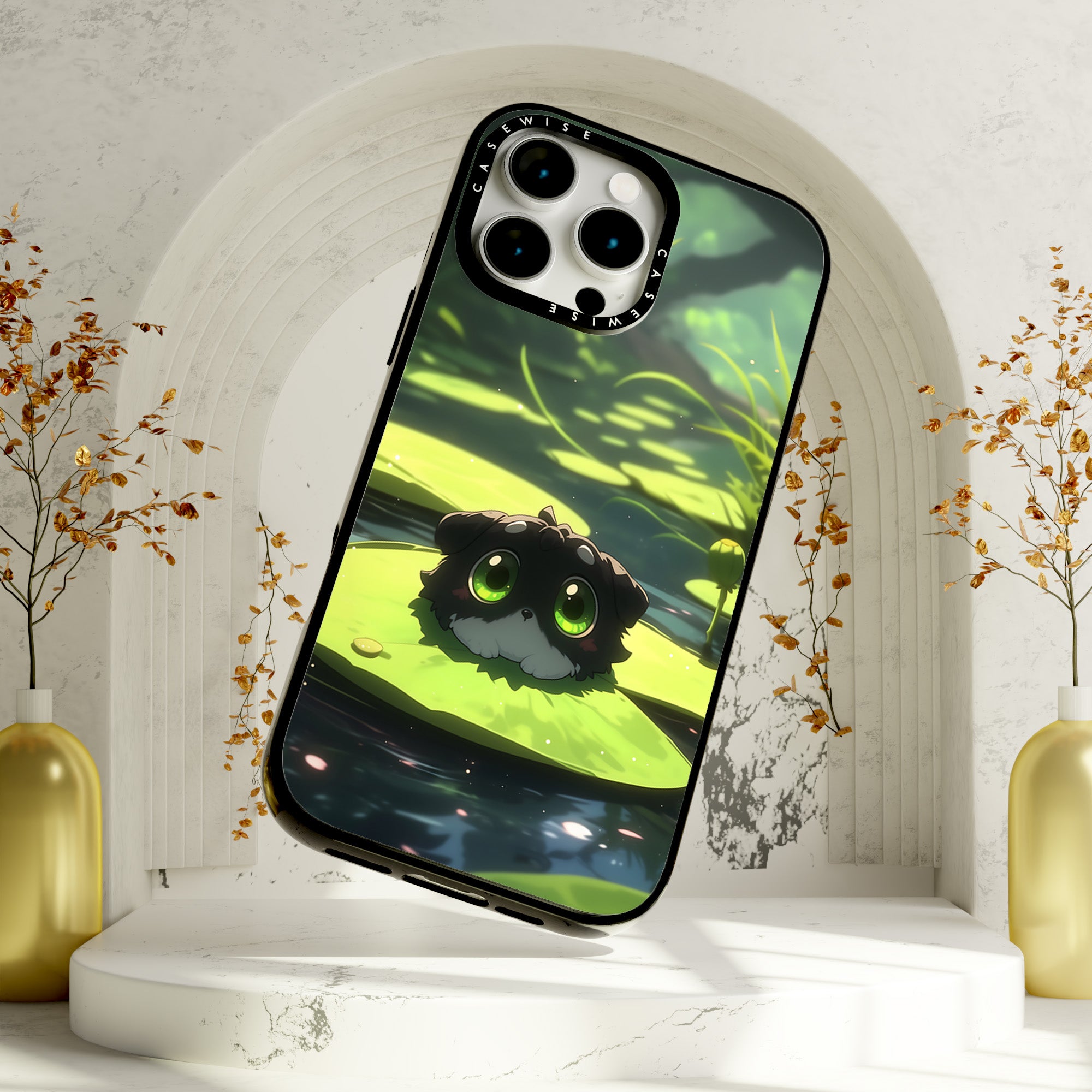 CASEWISE
CASEWISE