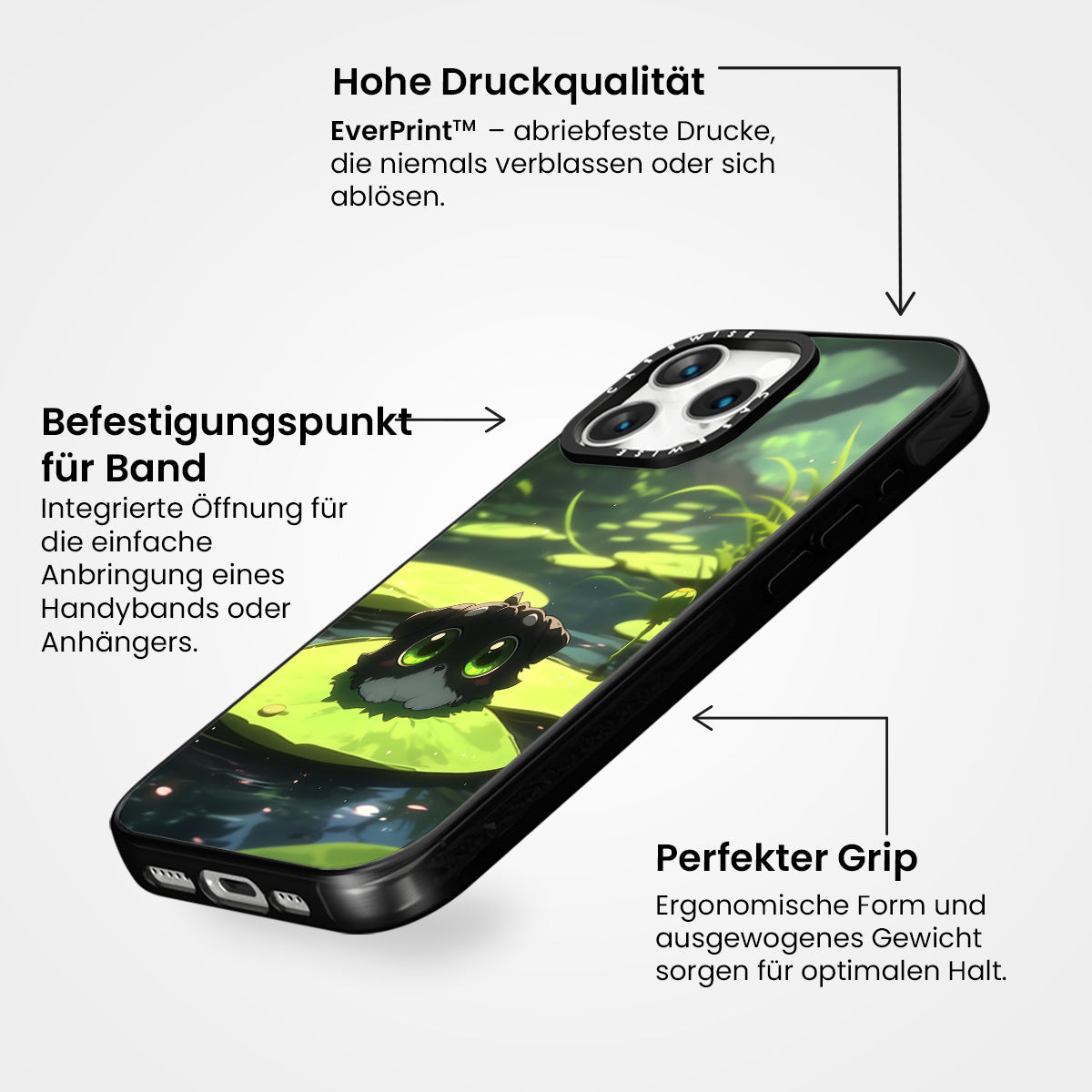 Hohe Druckqualität

EverPrint™ – abriebfeste Drucke, die niemals verblassen oder sich ablösen.

Befestigungspunkt für Band

Integrierte Öffnung für die einfache Anbringung eines Handybands oder Anhängers.

CASEWISE

CASEWISE

Perfekter Grip

Ergonomische Form und ausgewogenes Gewicht sorgen für optimalen Halt.