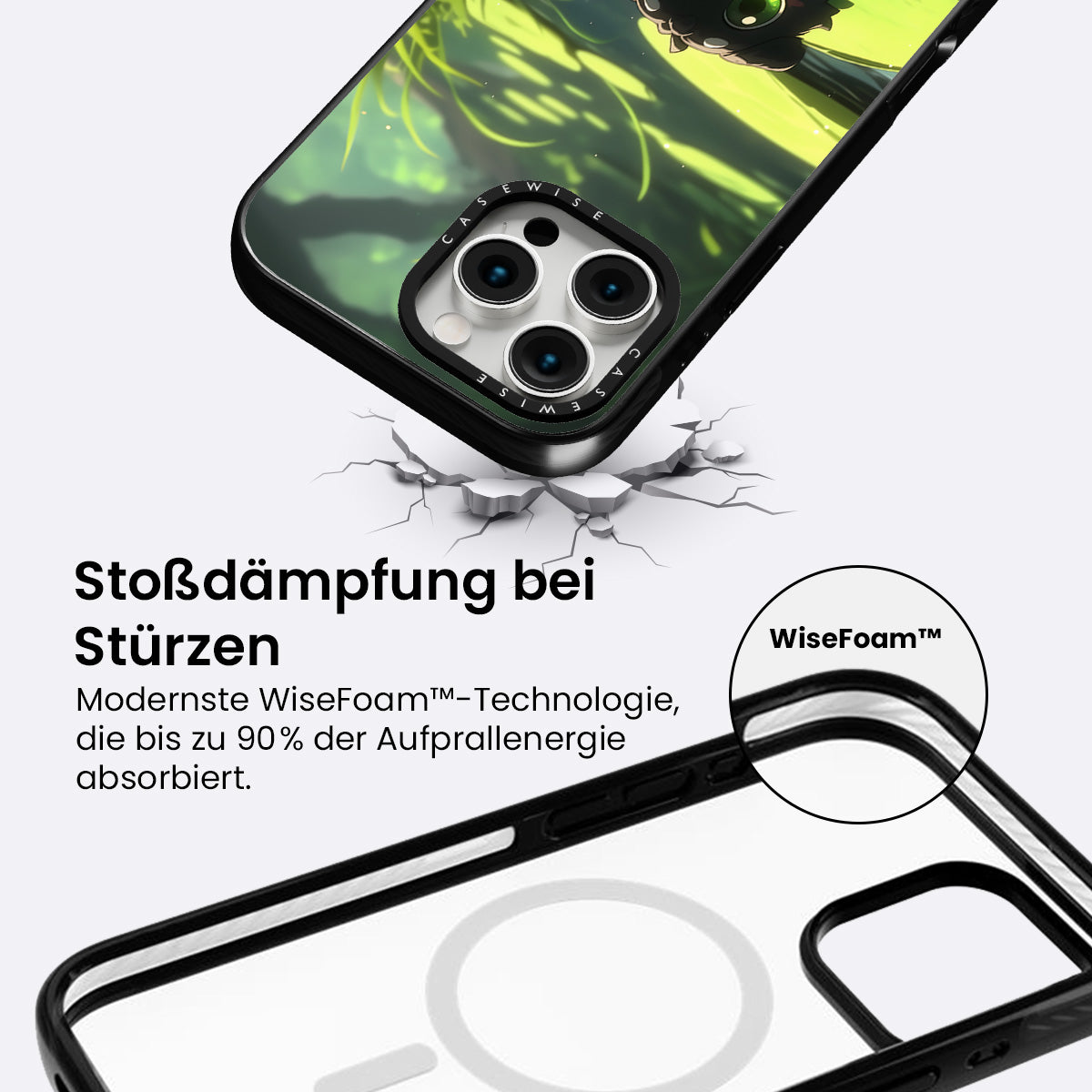 CASEWISE

CASEWISE

Stoßdämpfung bei Stürzen

Modernste WiseFoam™-Technologie, die bis zu 90% der Aufprallenergie absorbiert.

WiseFoam™