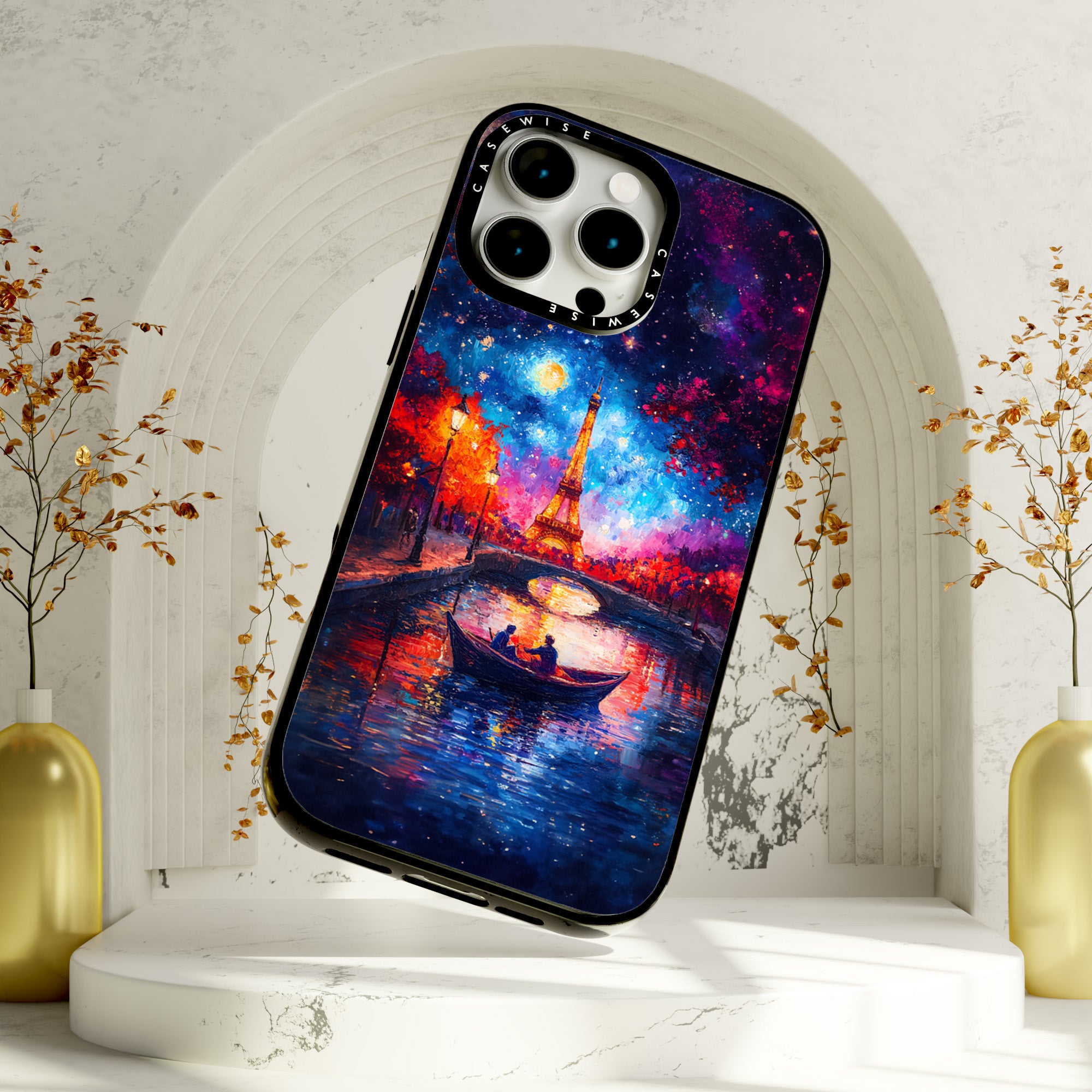 CASEWISE CASEWISE