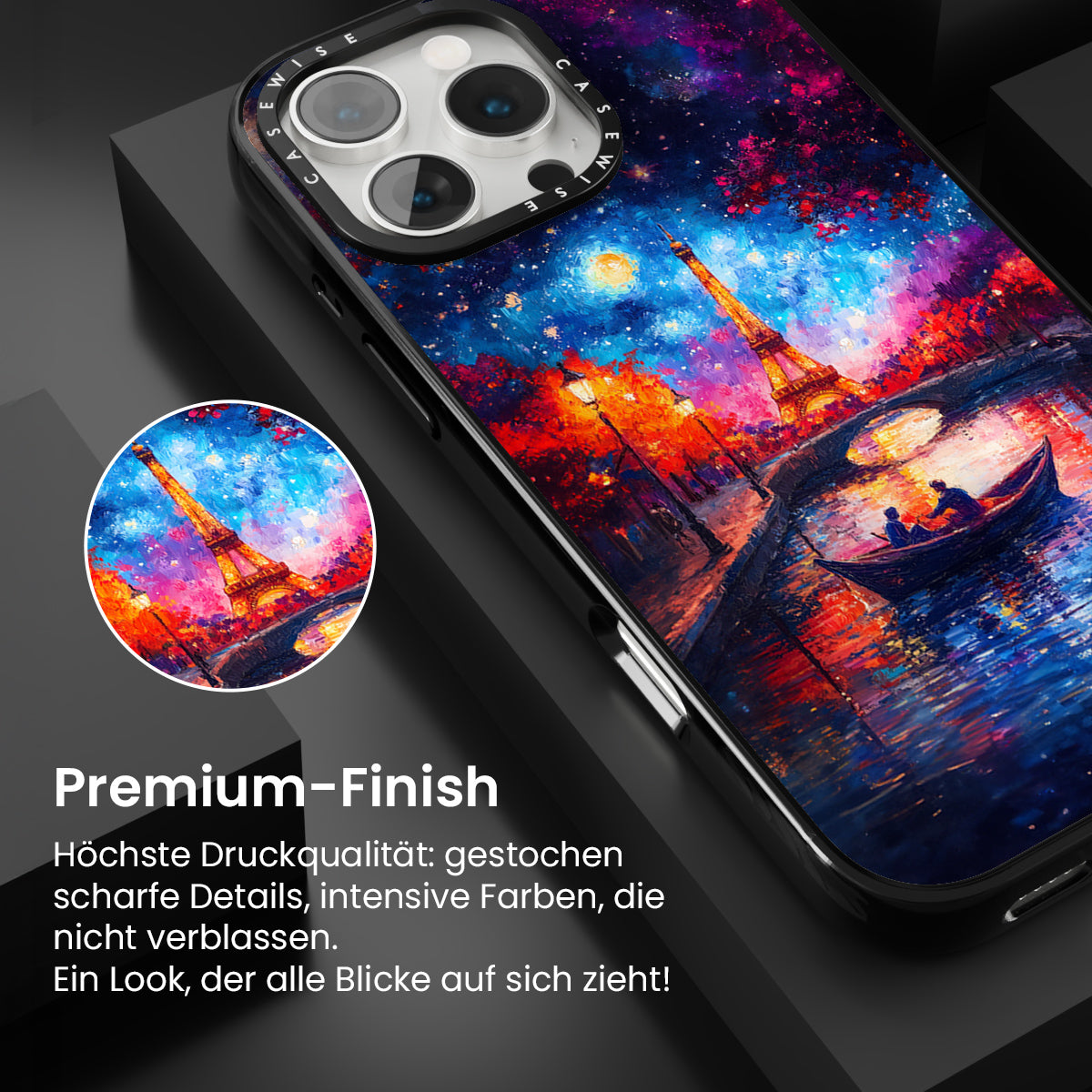 CASEWISE CASEWISE

Premium-Finish

Höchste Druckqualität: gestochen scharfe Details, intensive Farben, die nicht verblassen.
Ein Look, der alle Blicke auf sich zieht!