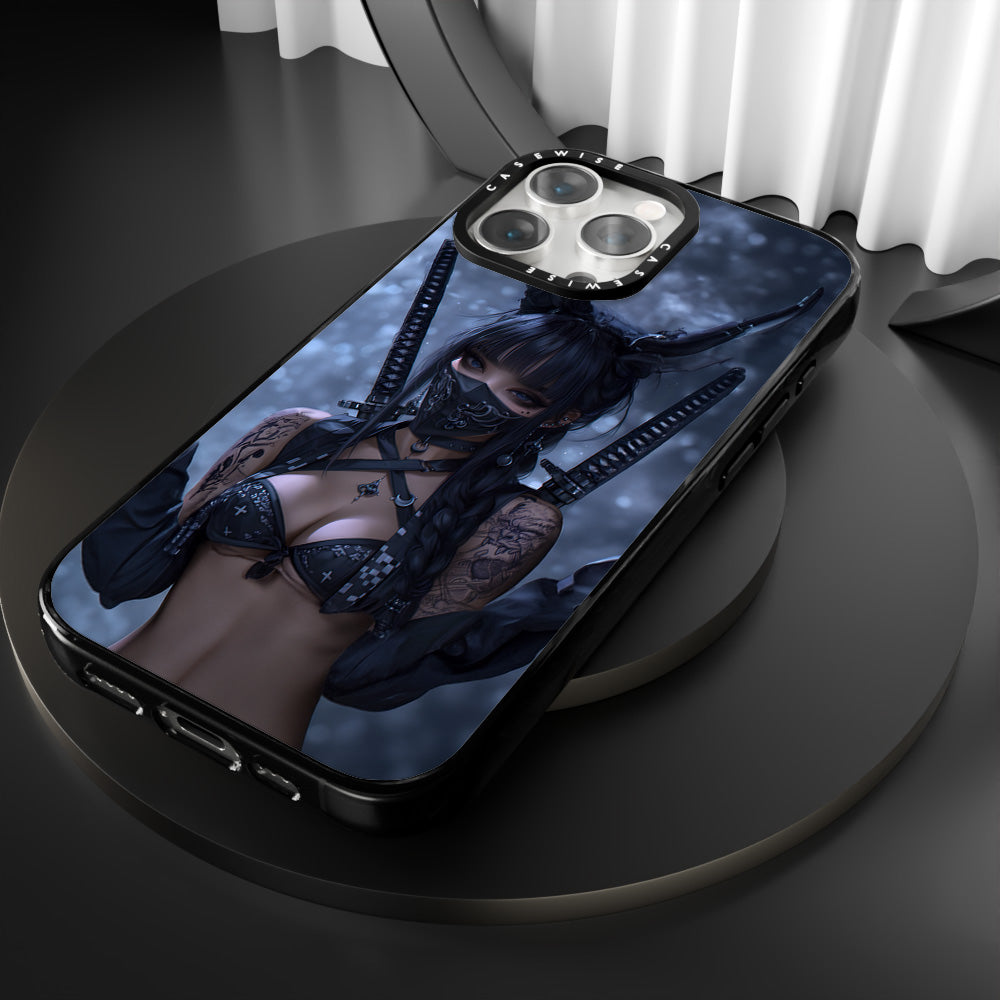 CASEWISE
CASEWISE