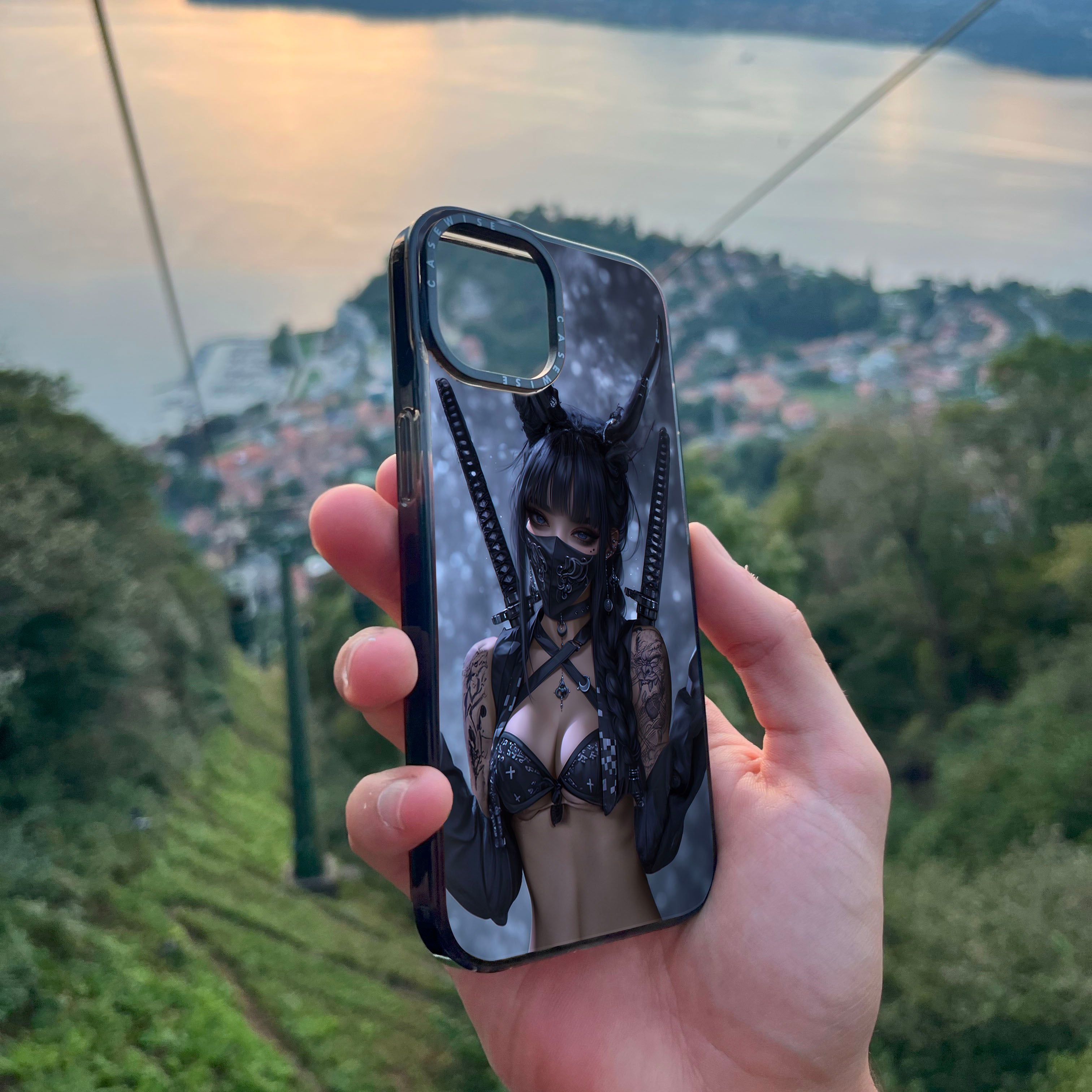 CASEWISE CASEWISE