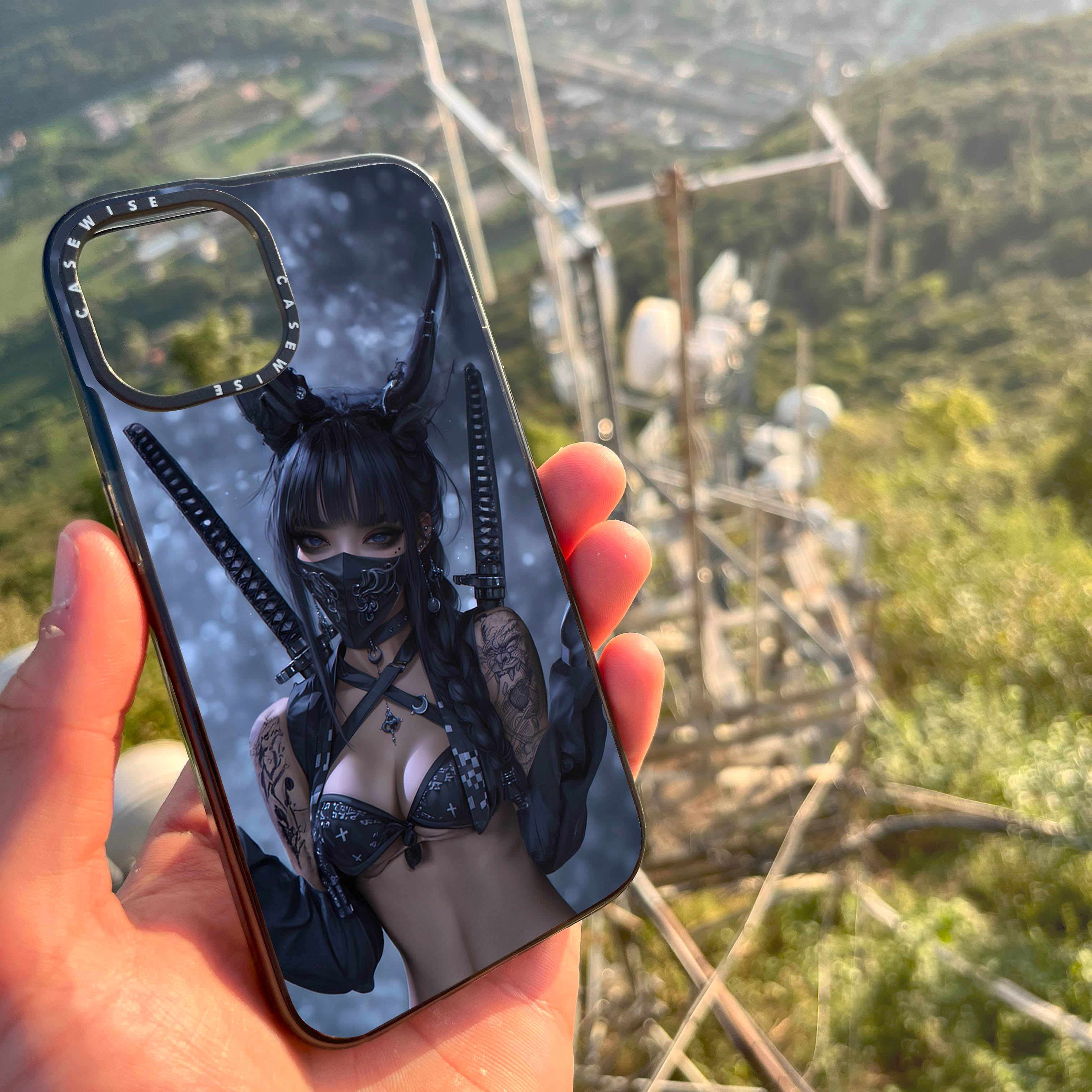 CASEWISE
CASEWISE