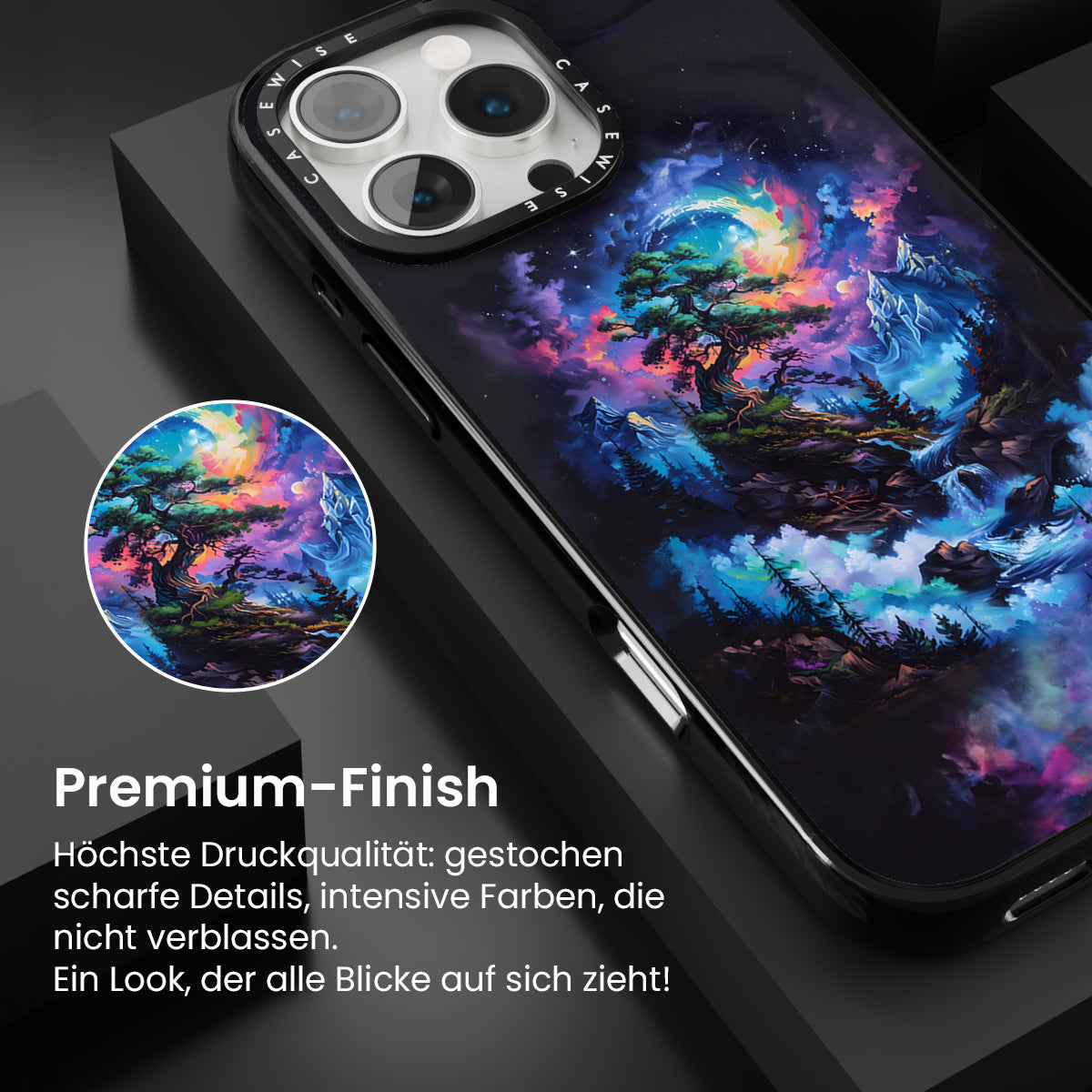 CASEWISE CASEWISE

Premium-Finish

Höchste Druckqualität: gestochen scharfe Details, intensive Farben, die nicht verblassen.
Ein Look, der alle Blicke auf sich zieht!