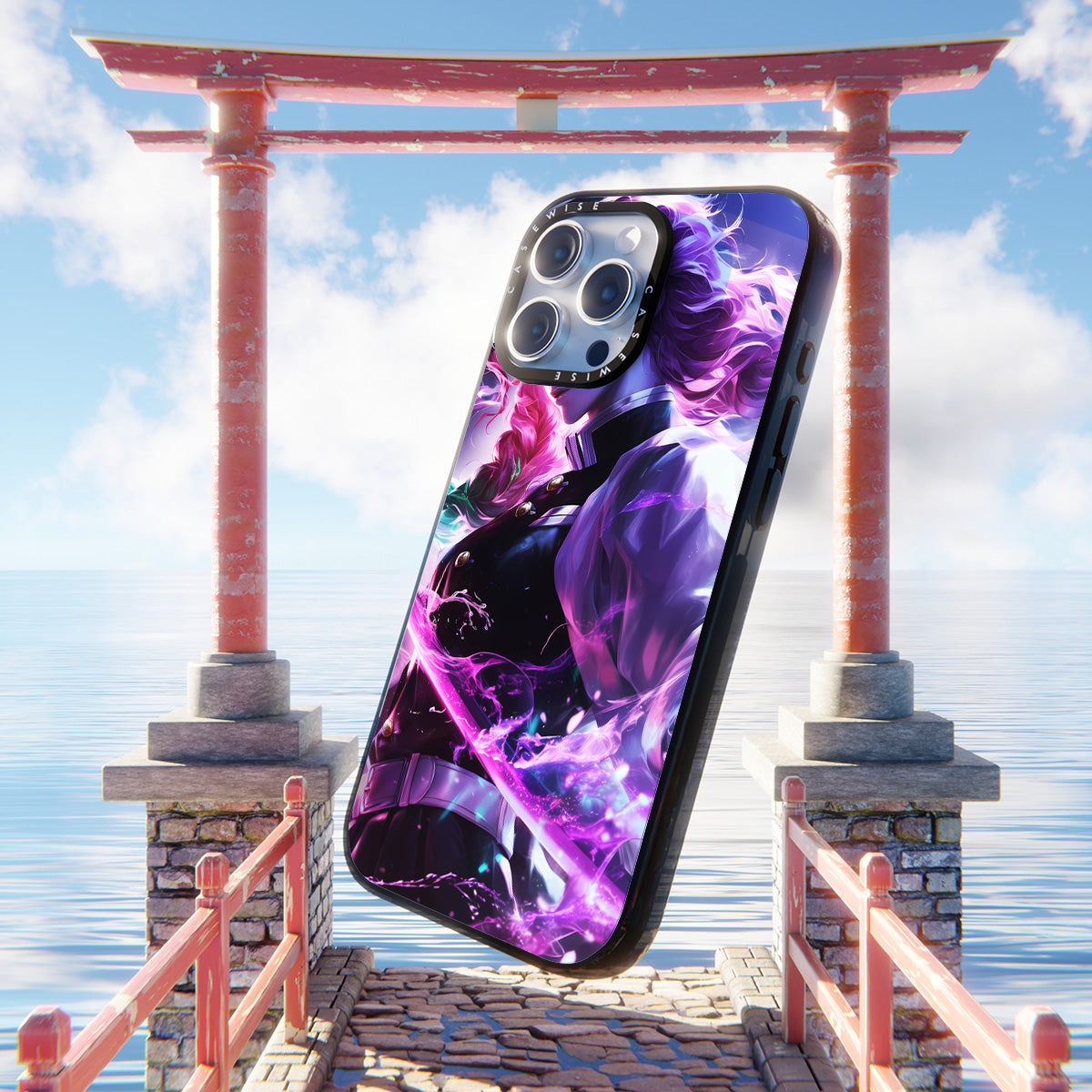 CASEWISE CASEWISE