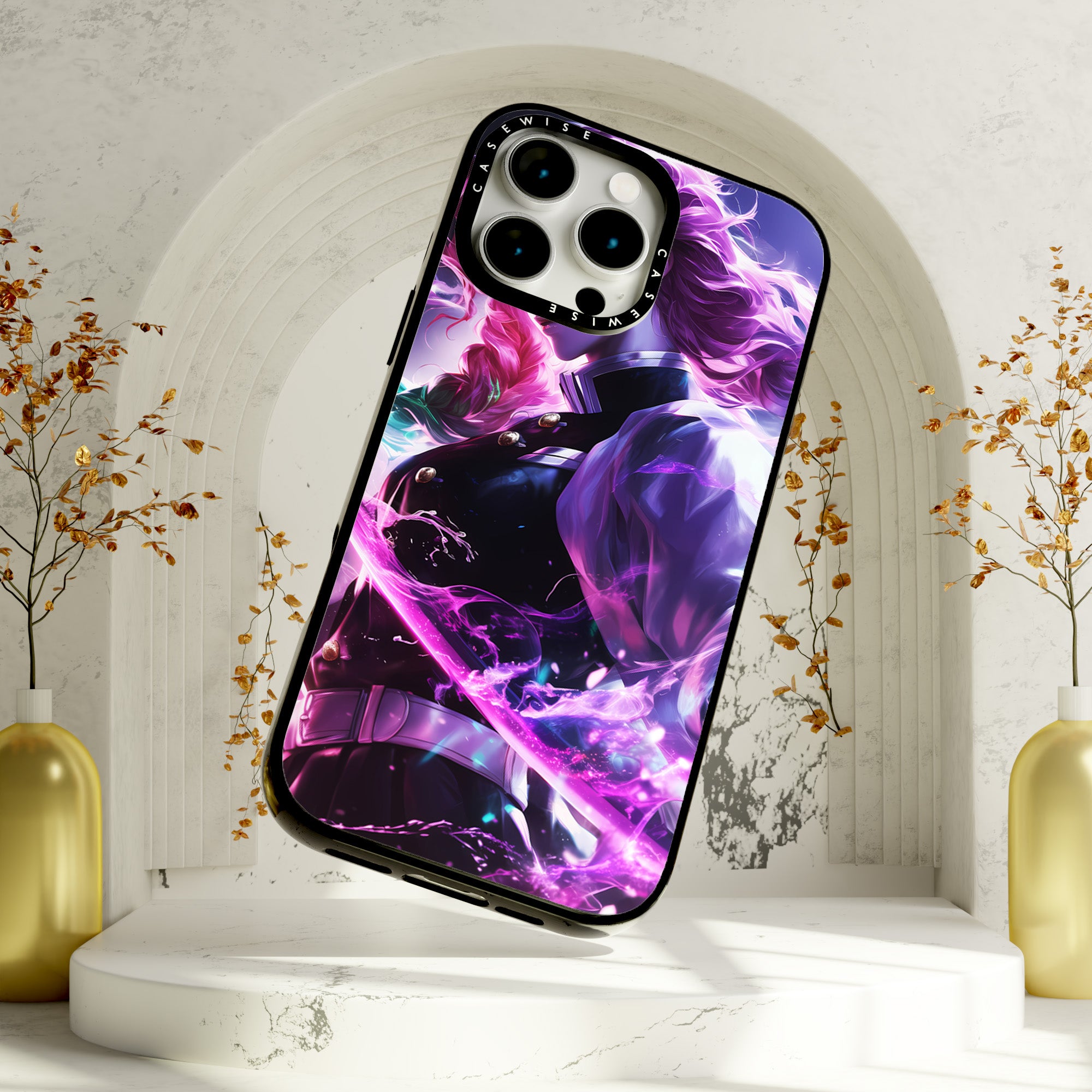 CASEWISE
CASEWISE