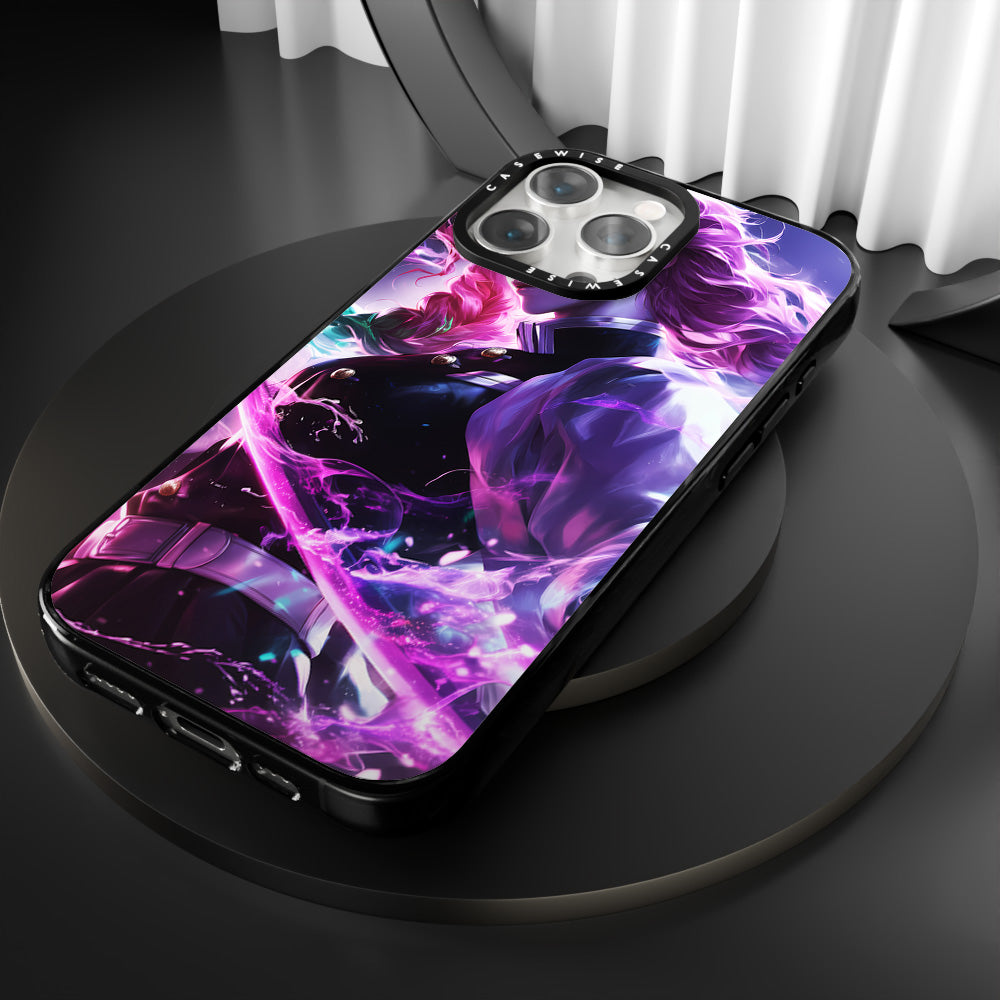 CASEWISE CASEWISE