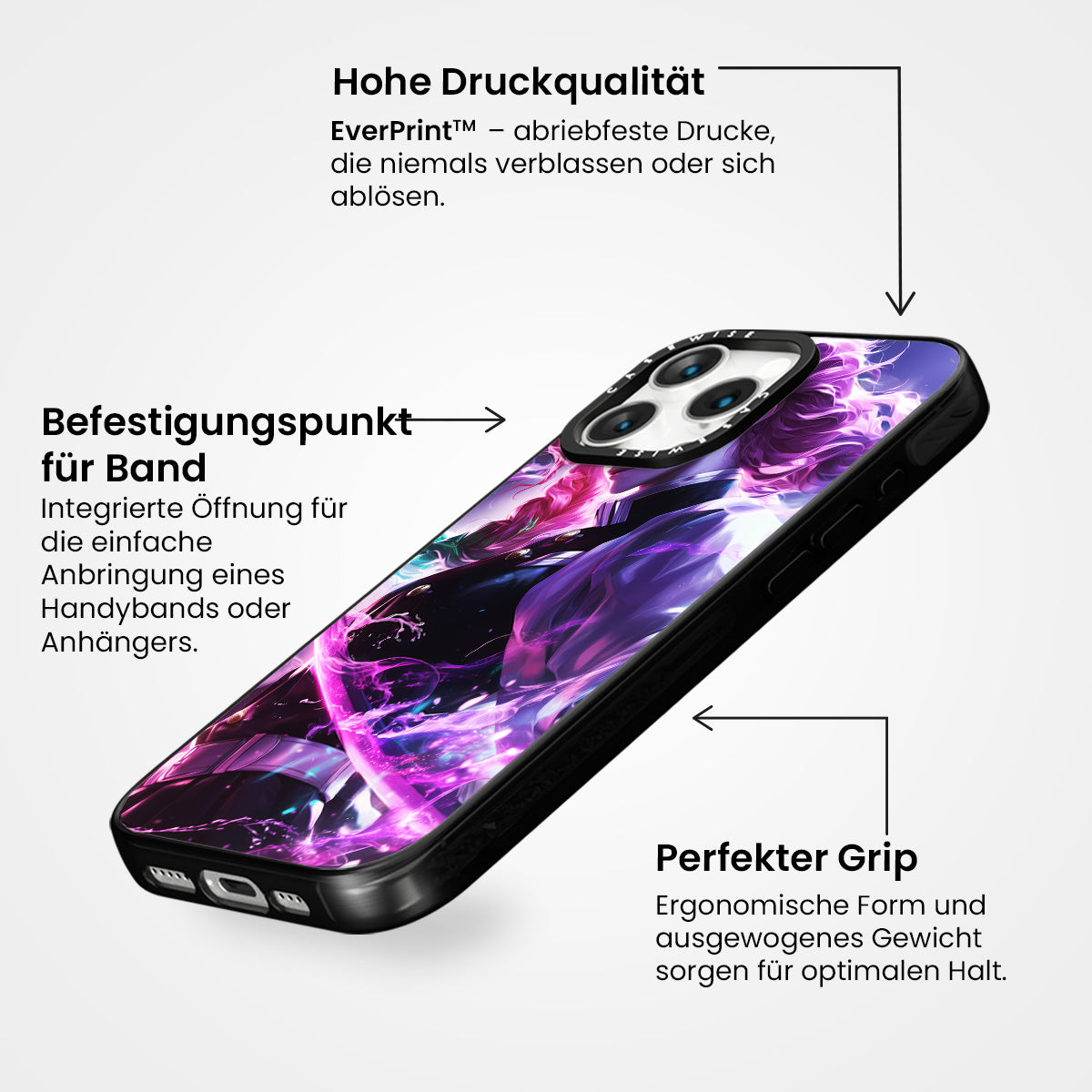 Hohe Druckqualität

EverPrint™ – abriebfeste Drucke, die niemals verblassen oder sich ablösen.

Befestigungspunkt für Band

Integrierte Öffnung für die einfache Anbringung eines Handybands oder Anhängers.

CASEWISE

CASEWISE

Perfekter Grip

Ergonomische Form und ausgewogenes Gewicht sorgen für optimalen Halt.