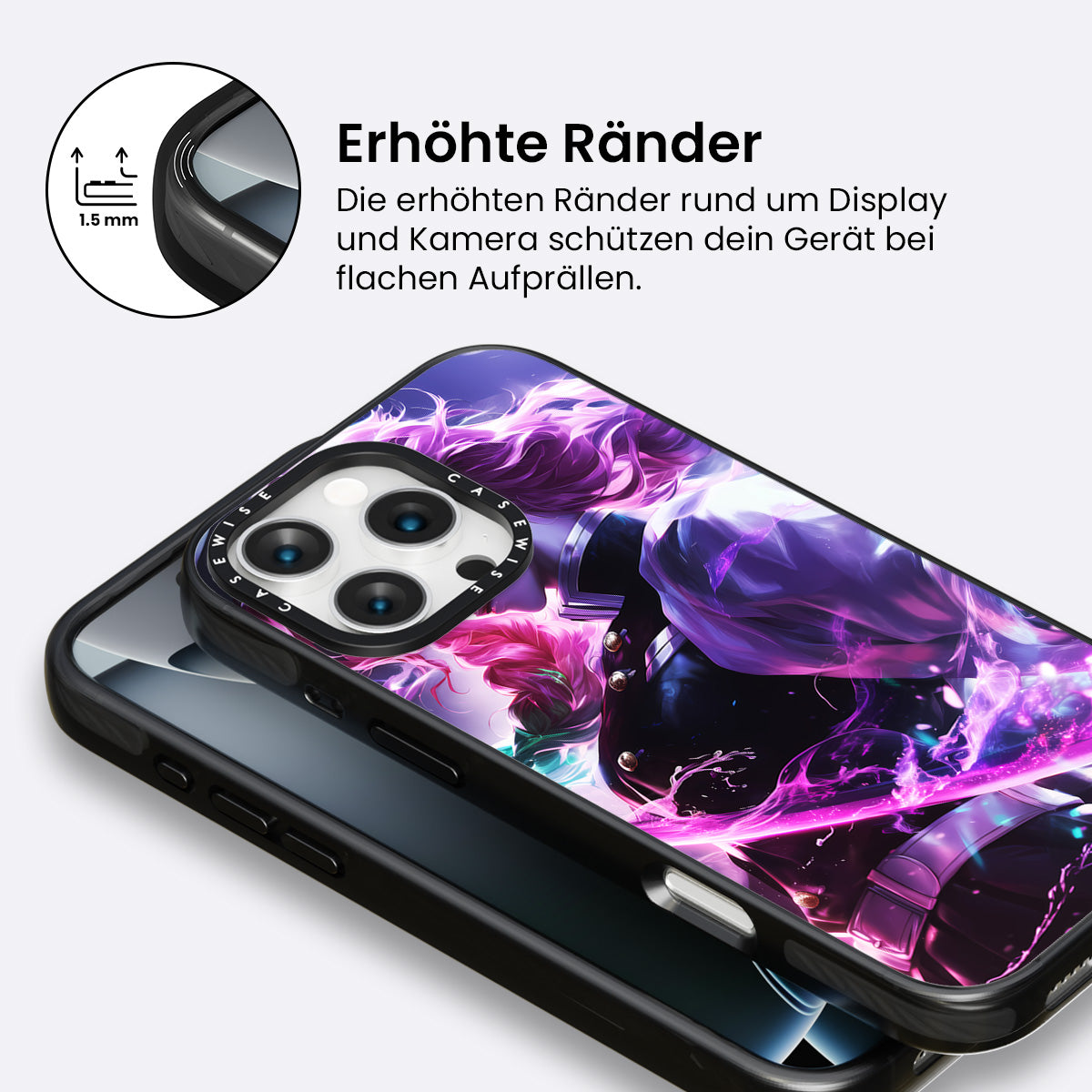 1.5 mm

Erhöhte Ränder

Die erhöhten Ränder rund um Display und Kamera schützen dein Gerät bei flachen Aufprällen.

CASEWISE CASEWISE