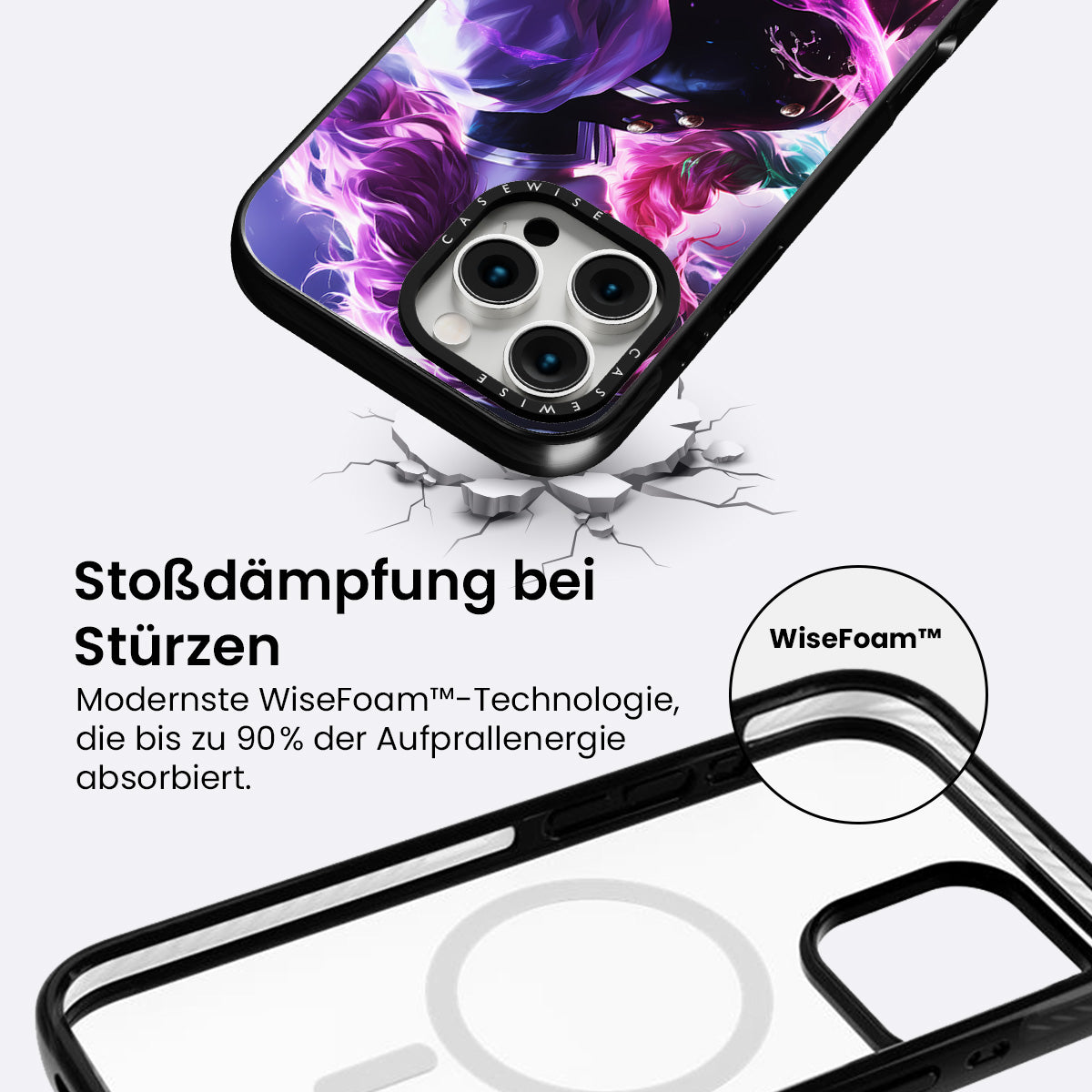 CASEWISE

CASEWISE

Stoßdämpfung bei Stürzen

Modernste WiseFoam™-Technologie, die bis zu 90% der Aufprallenergie absorbiert.

WiseFoam™