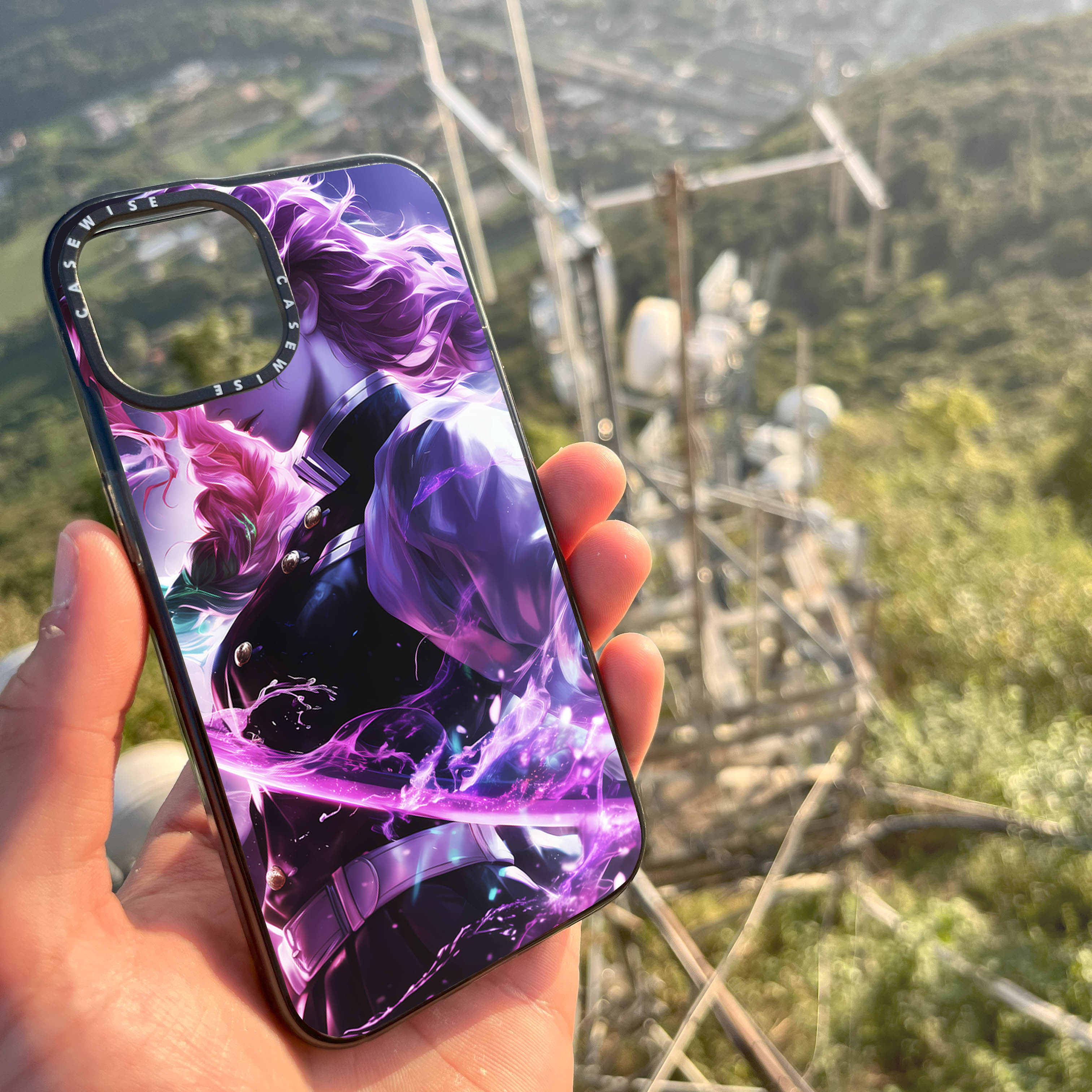 CASEWISE CASEWISE