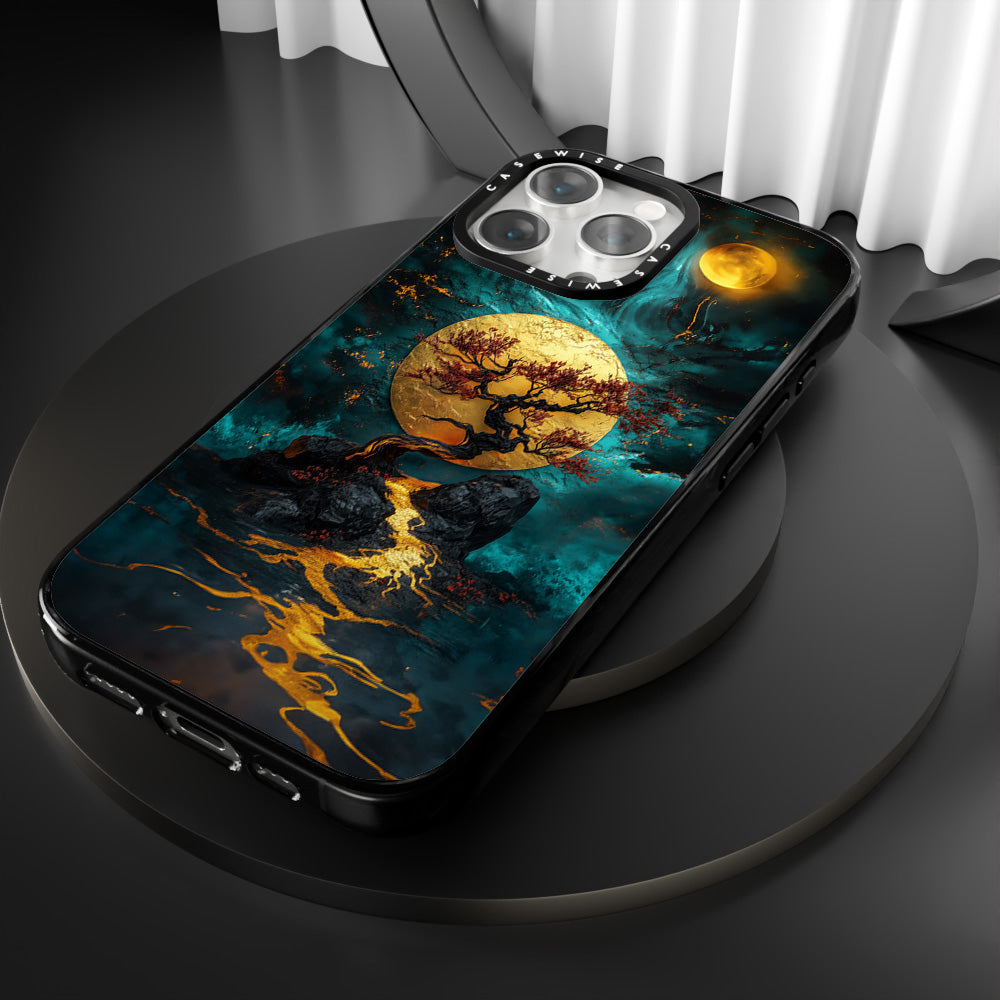 CASEWISE
CASEWISE